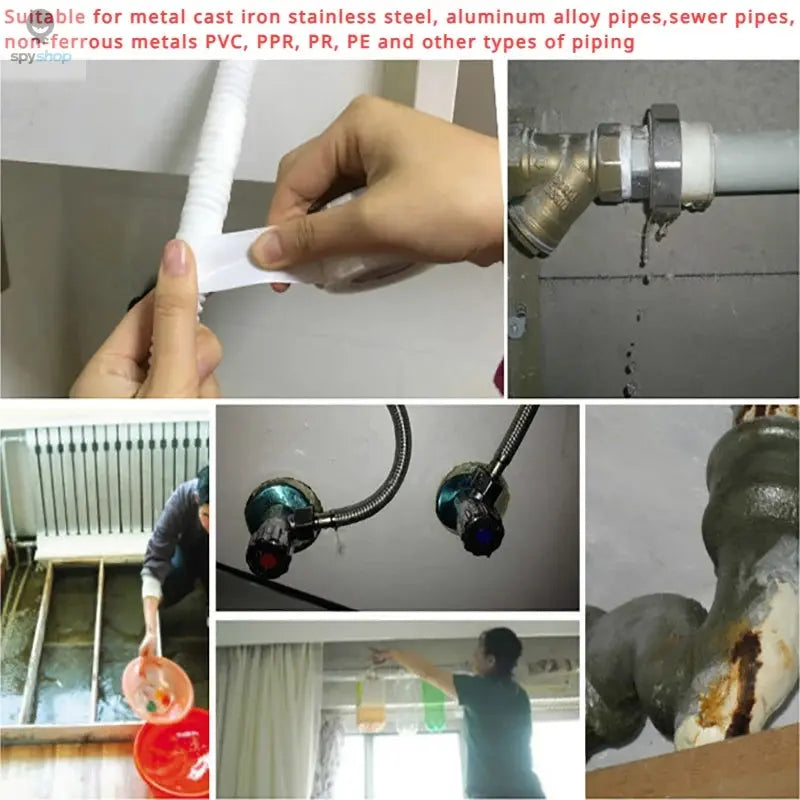 Suitable for metal cast iron stainless steel, aluminum alloy pipes,sewer pipes, non-ferrous metals PVC, PPR, PR, PE and other types of piping

spyshop