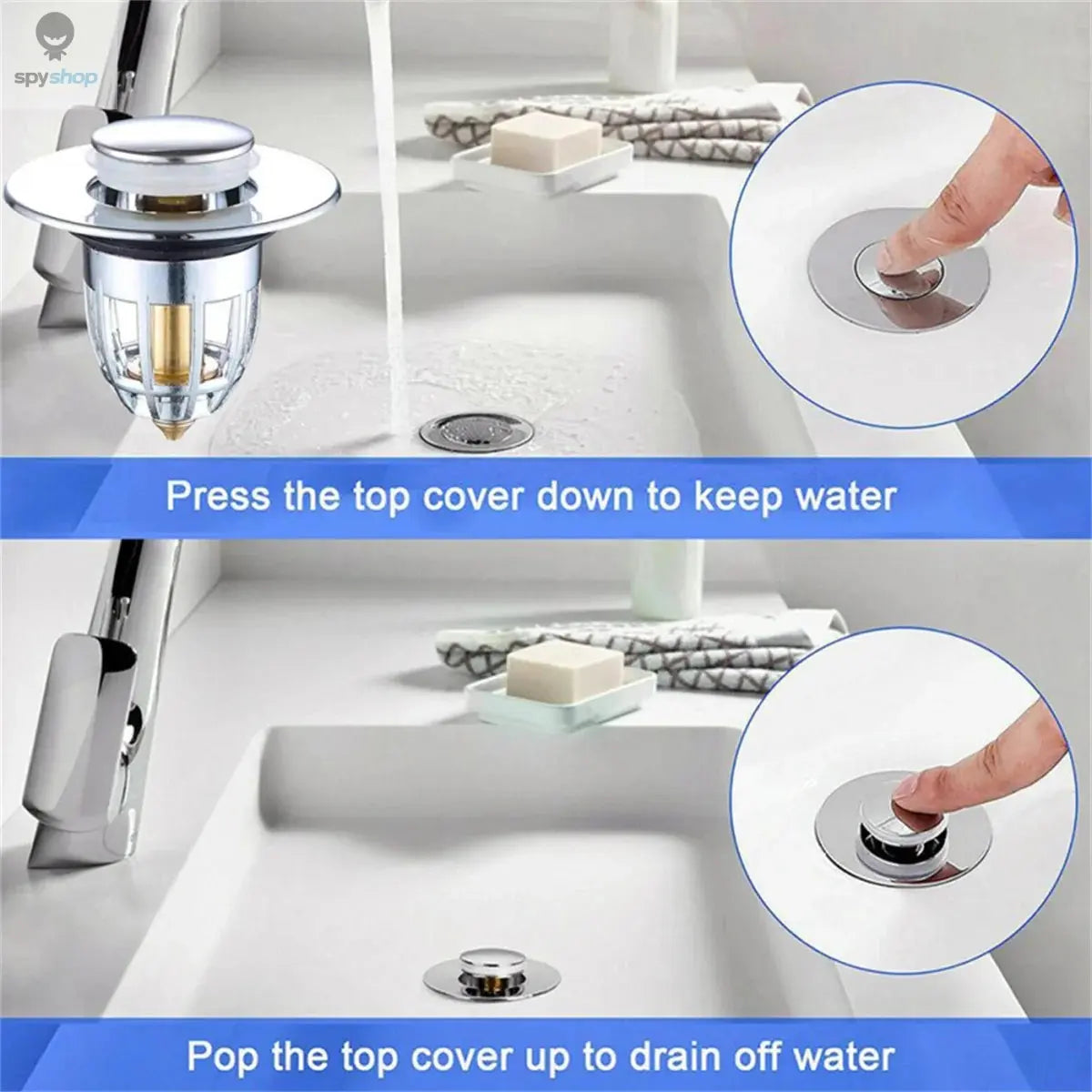 spyshop

Press the top cover down to keep water

Pop the top cover up to drain off water