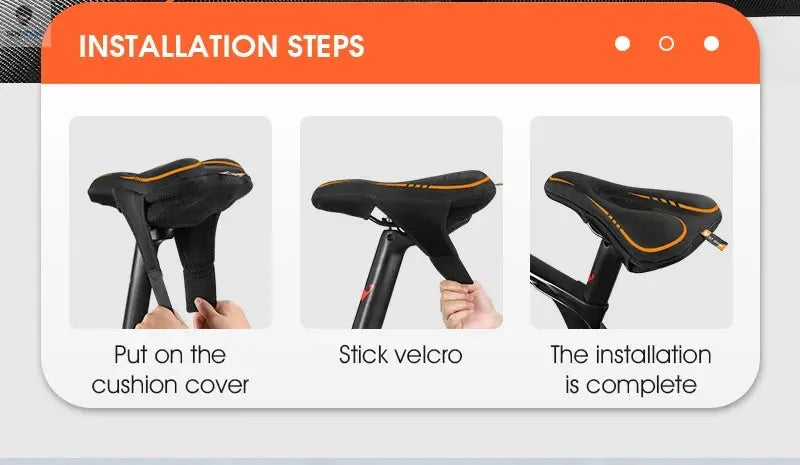 INSTALLATION STEPS

Put on the cushion cover

Stick velcro

The installation is complete