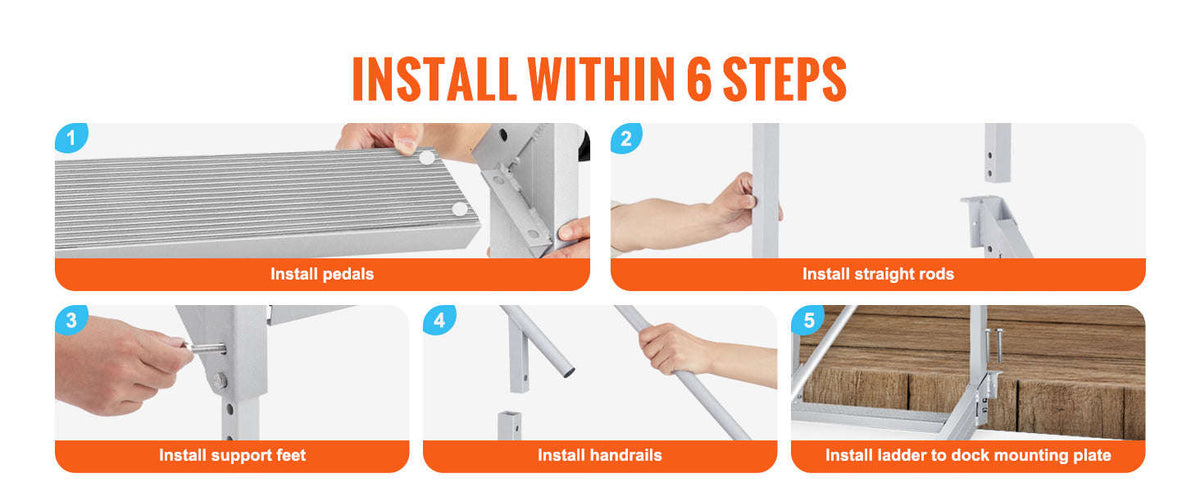 INSTALL WITHIN 6 STEPS

1
Install pedals

2
Install straight rods

3
Install support feet

4
Install handrails

5
Install ladder to dock mounting plate