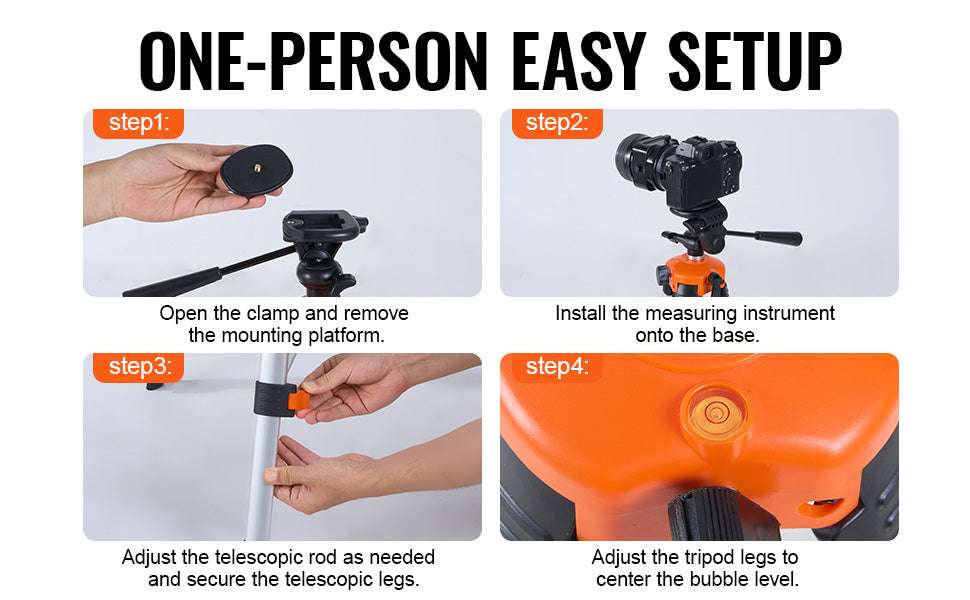 ONE-PERSON EASY SETUP

step1:

Open the clamp and remove the mounting platform.

step2:

Install the measuring instrument onto the base.

step3:

Adjust the telescopic rod as needed and secure the telescopic legs.

step4:

Adjust the tripod legs to center the bubble level.