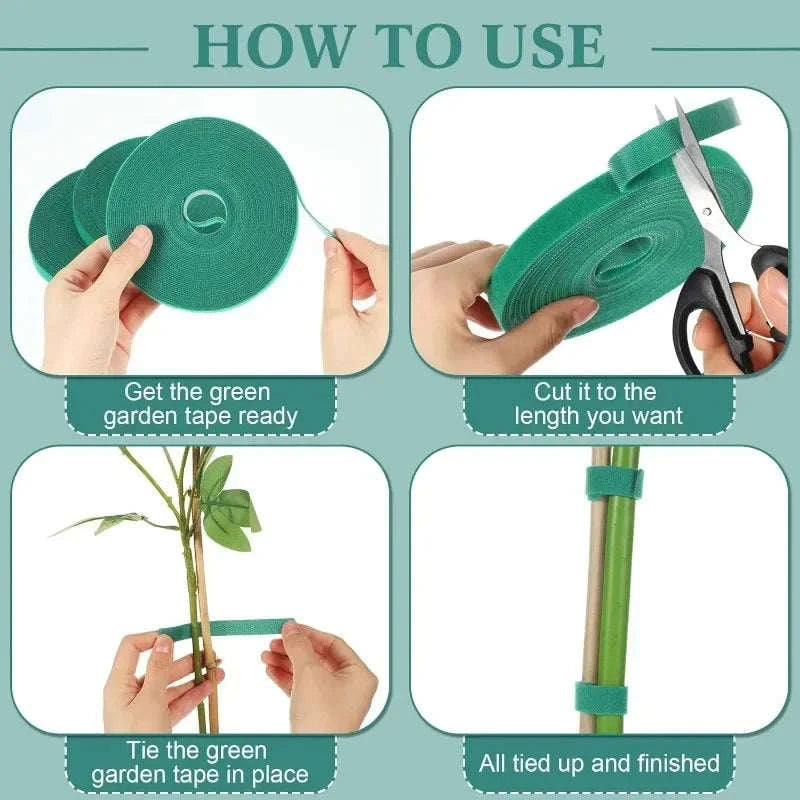 HOW TO USE

Get the green garden tape ready

Cut it to the length you want

Tie the green garden tape in place

All tied up and finished