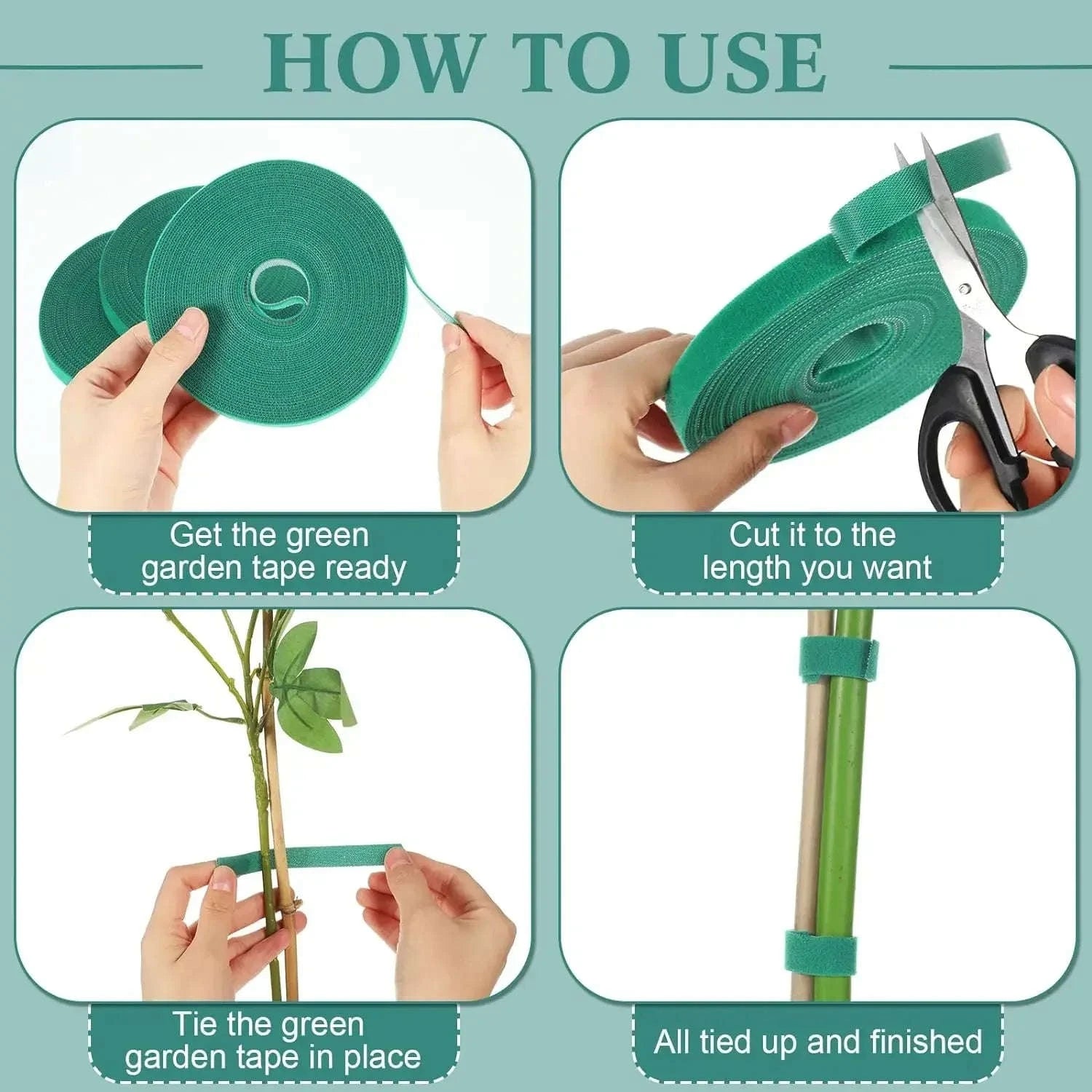 HOW TO USE

Get the green garden tape ready

Cut it to the length you want

Tie the green garden tape in place

All tied up and finished