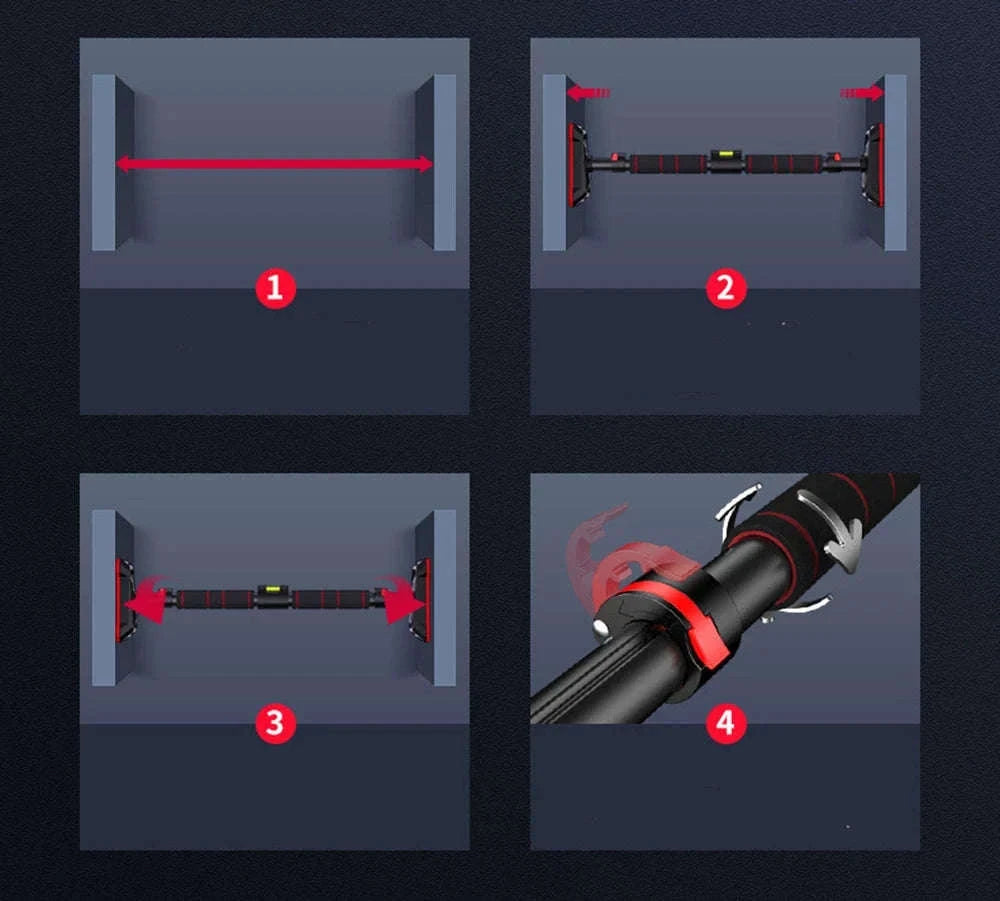 1

2

3

4