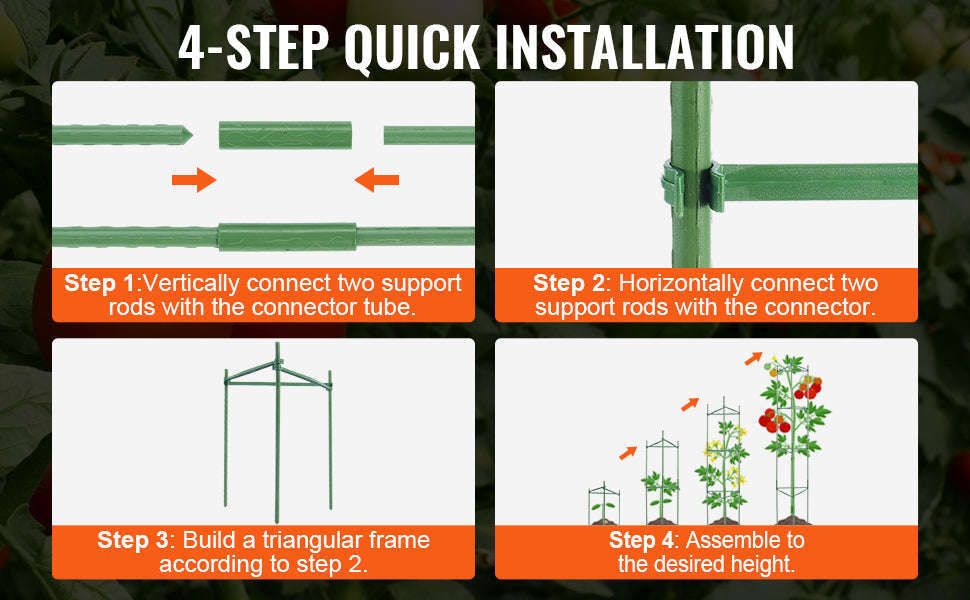 4-STEP QUICK INSTALLATION

Step 1:Vertically connect two support rods with the connector tube.

Step 2: Horizontally connect two support rods with the connector.

Step 3: Build a triangular frame according to step 2.

Step 4: Assemble to the desired height.