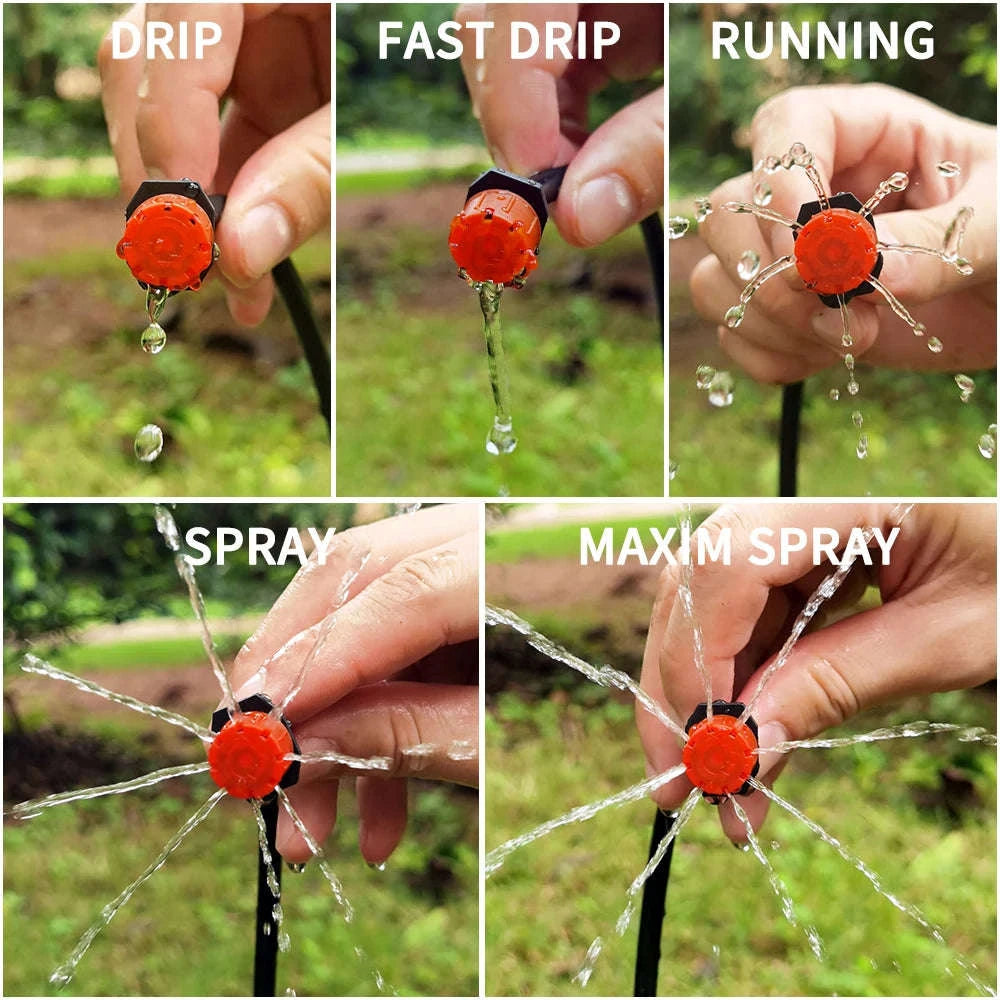 DRIP

FAST DRIP

RUNNING

SPRAY

MAXIM SPRAY