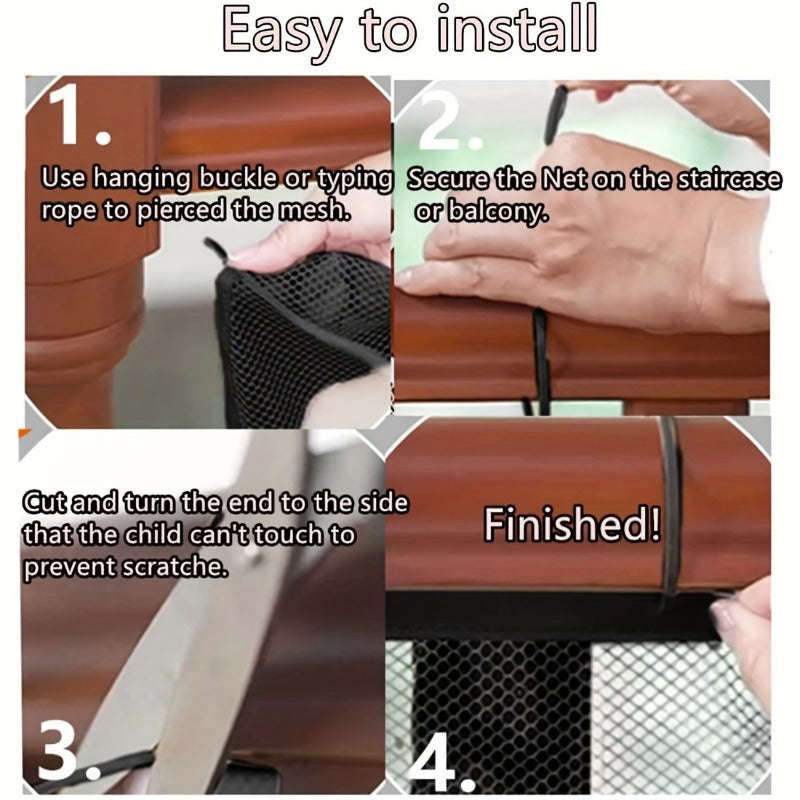 Easy to install

1.
Use hanging buckle or typing rope to pierced the mesh.

2.
Secure the Net on the staircase or balcony.

Cut and turn the end to the side that the child can't touch to prevent scratche.

3.

Finished!

4.