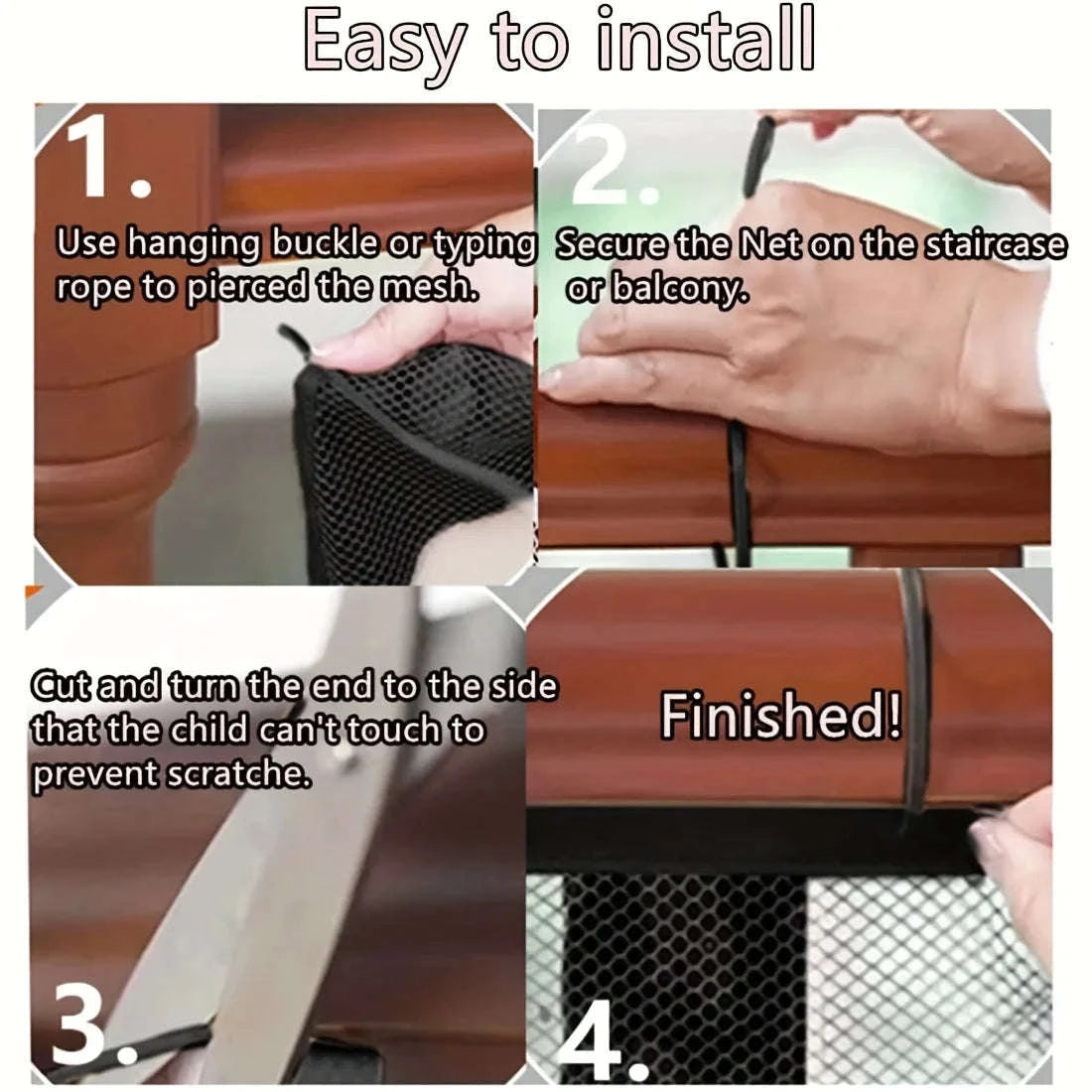 Easy to install

1.

Use hanging buckle or typing rope to pierced the mesh.

2.

Secure the Net on the staircase or balcony.

Cut and turn the end to the side that the child can't touch to prevent scratche.

3.

Finished!

4.