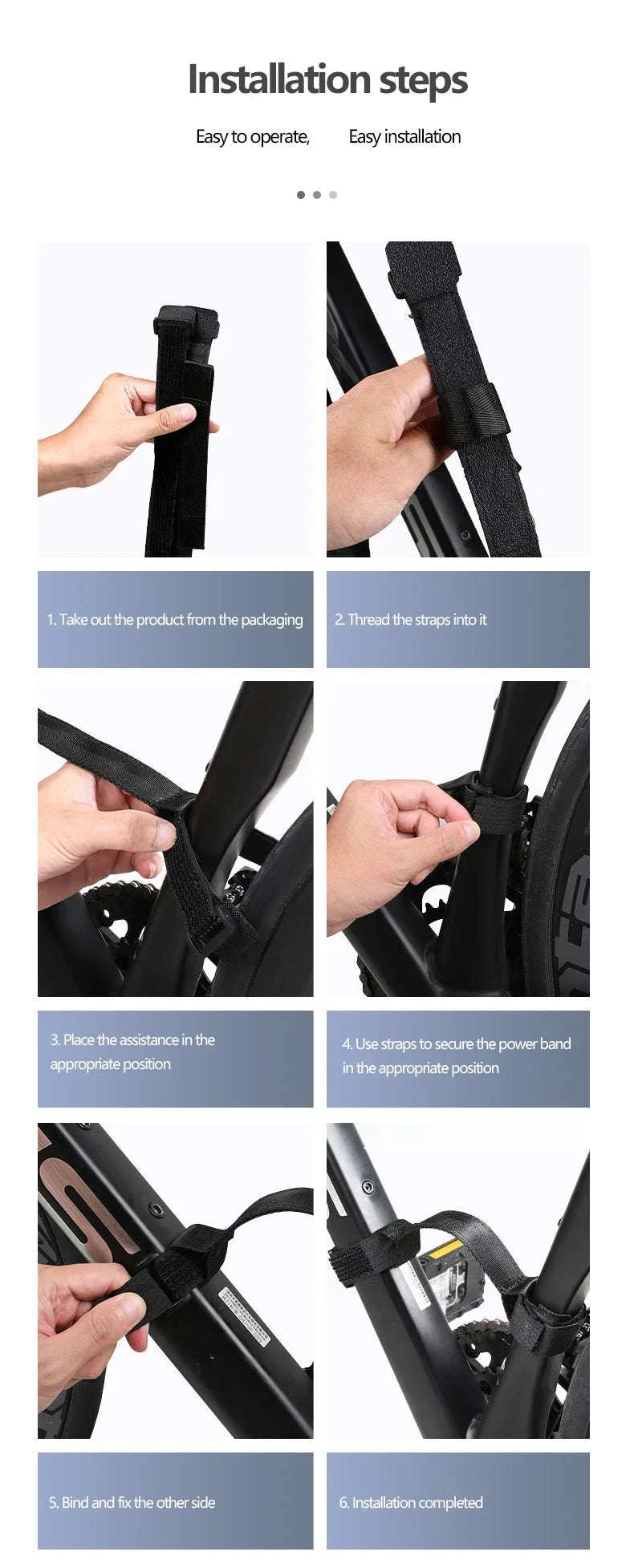 Installation steps

Easy to operate, Easy installation

1. Take out the product from the packaging

2. Thread the straps into it

3. Place the assistance in the appropriate position

4. Use straps to secure the power band in the appropriate position

5. Bind and fix the other side

6. Installation completed