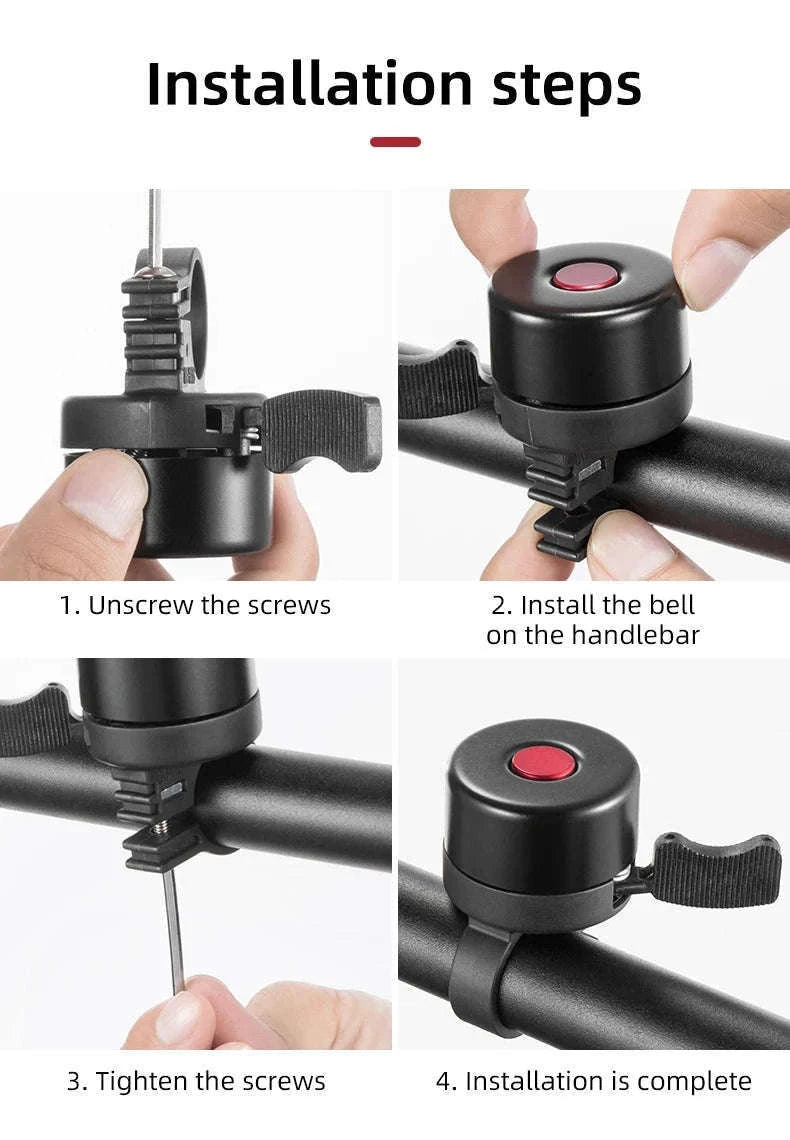 Installation steps

1. Unscrew the screws

2. Install the bell on the handlebar

3. Tighten the screws

4. Installation is complete