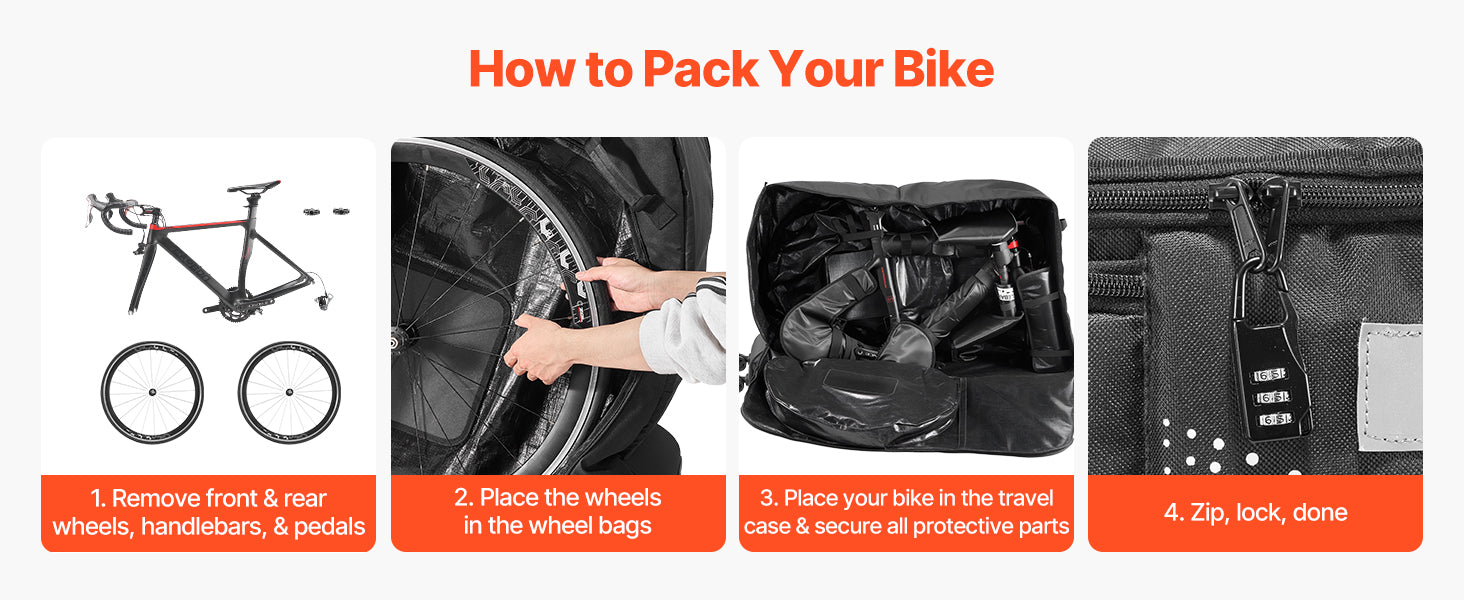 How to Pack Your Bike

1. Remove front & rear wheels, handlebars, & pedals

2. Place the wheels in the wheel bags

3. Place your bike in the travel case & secure all protective parts

4. Zip, lock, done