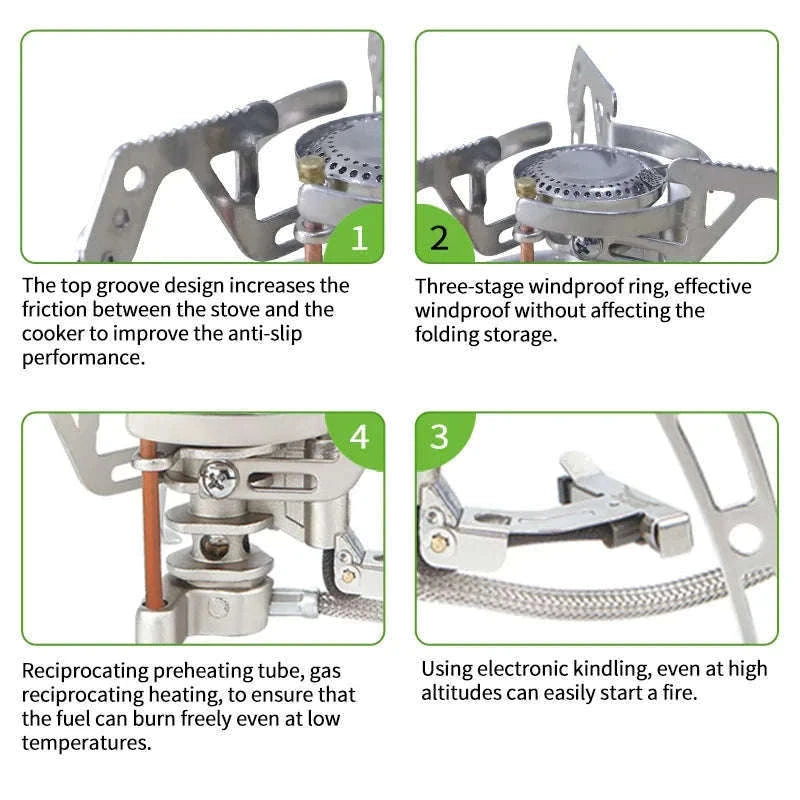 1

The top groove design increases the friction between the stove and the cooker to improve the anti-slip performance.

2

Three-stage windproof ring, effective windproof without affecting the folding storage.

4

Reciprocating preheating tube, gas reciprocating heating, to ensure that the fuel can burn freely even at low temperatures.

3

Using electronic kindling, even at high altitudes can easily start a fire.