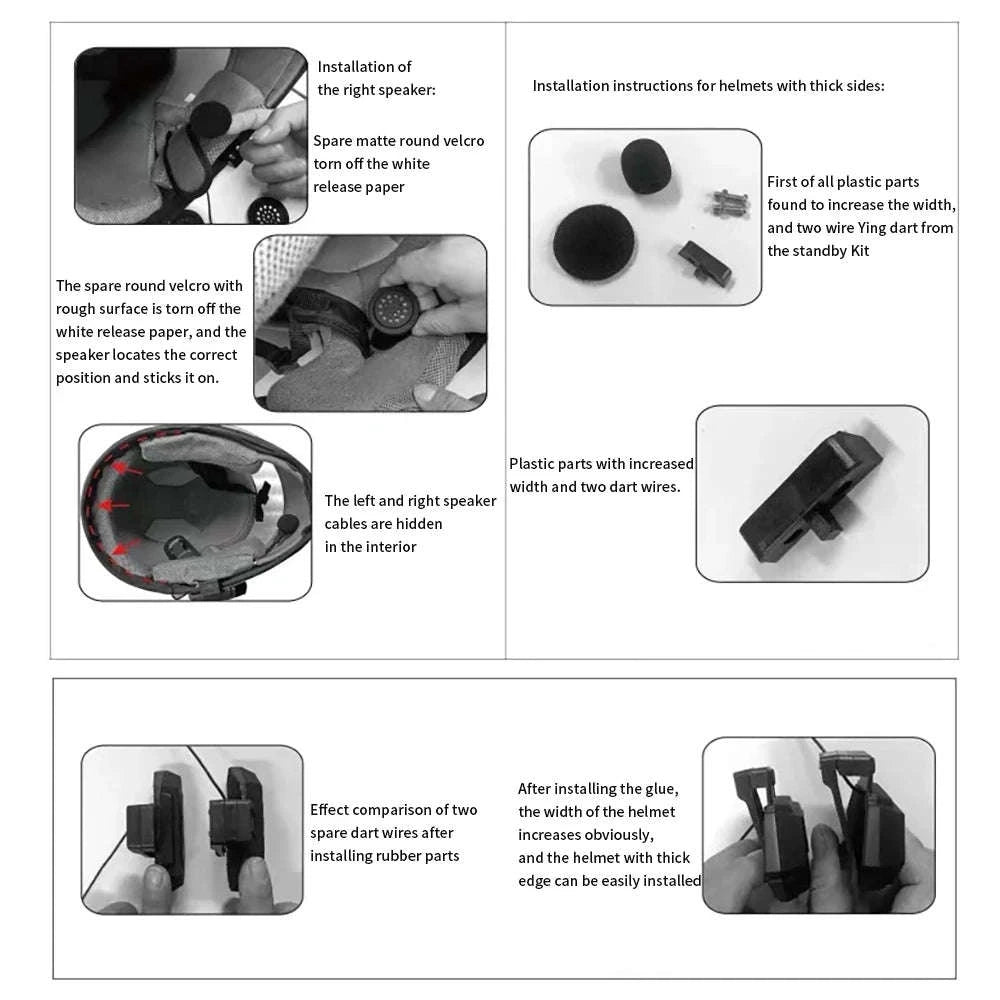 Installation of the right speaker:

Spare matte round velcro torn off the white release paper

The spare round velcro with rough surface is torn off the white release paper, and the speaker locates the correct position and sticks it on.

The left and right speaker cables are hidden in the interior

Installation instructions for helmets with thick sides:

First of all plastic parts found to increase the width, and two wire Ying dart from the standby Kit

Plastic parts with increased width and two dart wires.

Effect comparison of two spare dart wires after installing rubber parts

After installing the glue, the width of the helmet increases obviously, and the helmet with thick edge can be easily installed