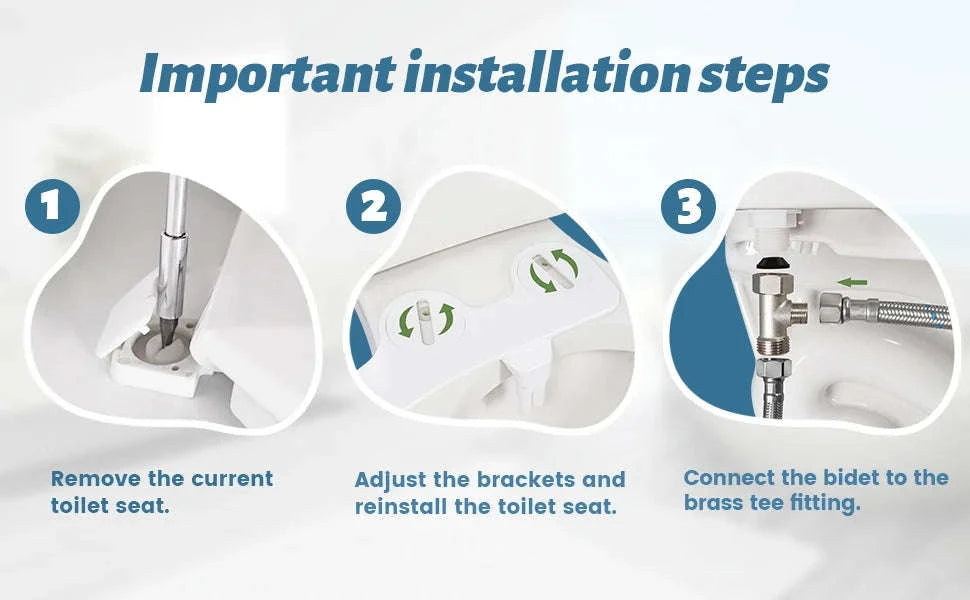 Important installation steps

1

Remove the current toilet seat.

2

Adjust the brackets and reinstall the toilet seat.

3

Connect the bidet to the brass tee fitting.