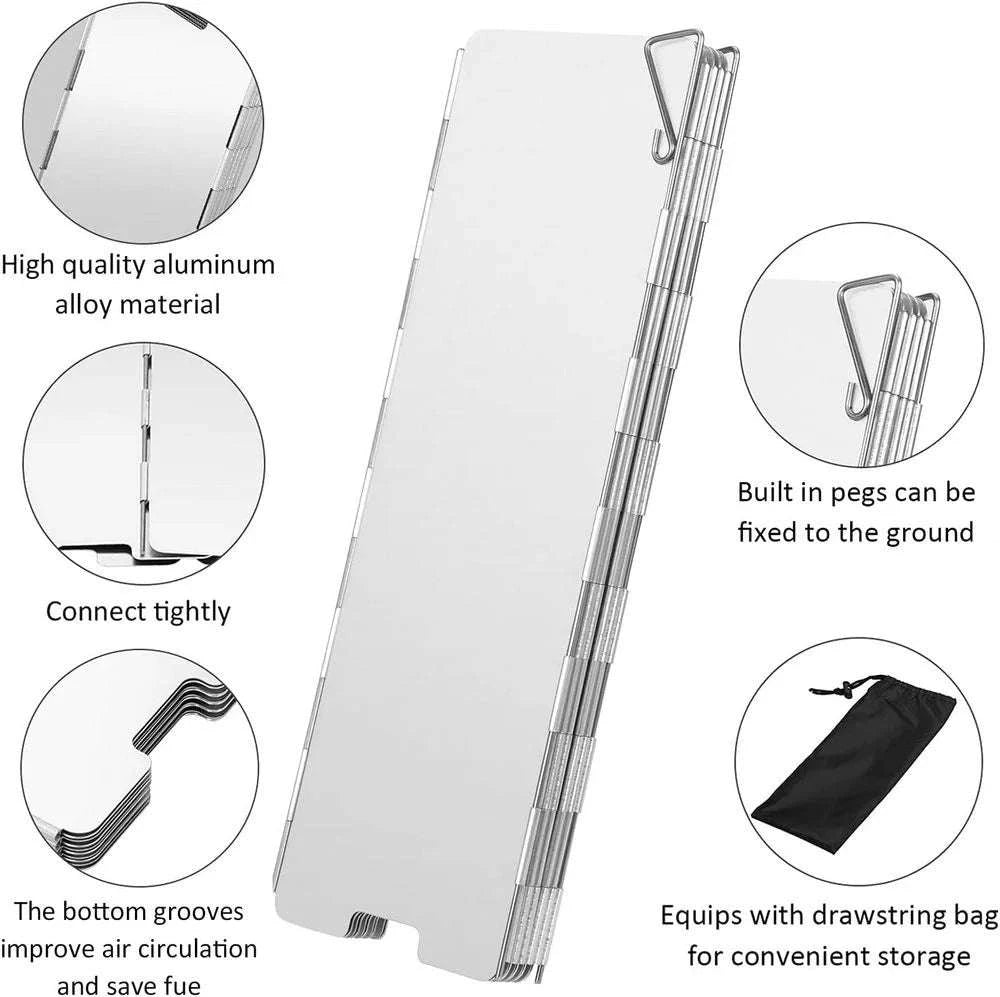 High quality aluminum alloy material

Connect tightly

The bottom grooves improve air circulation and save fue

Built in pegs can be fixed to the ground

Equips with drawstring bag for convenient storage