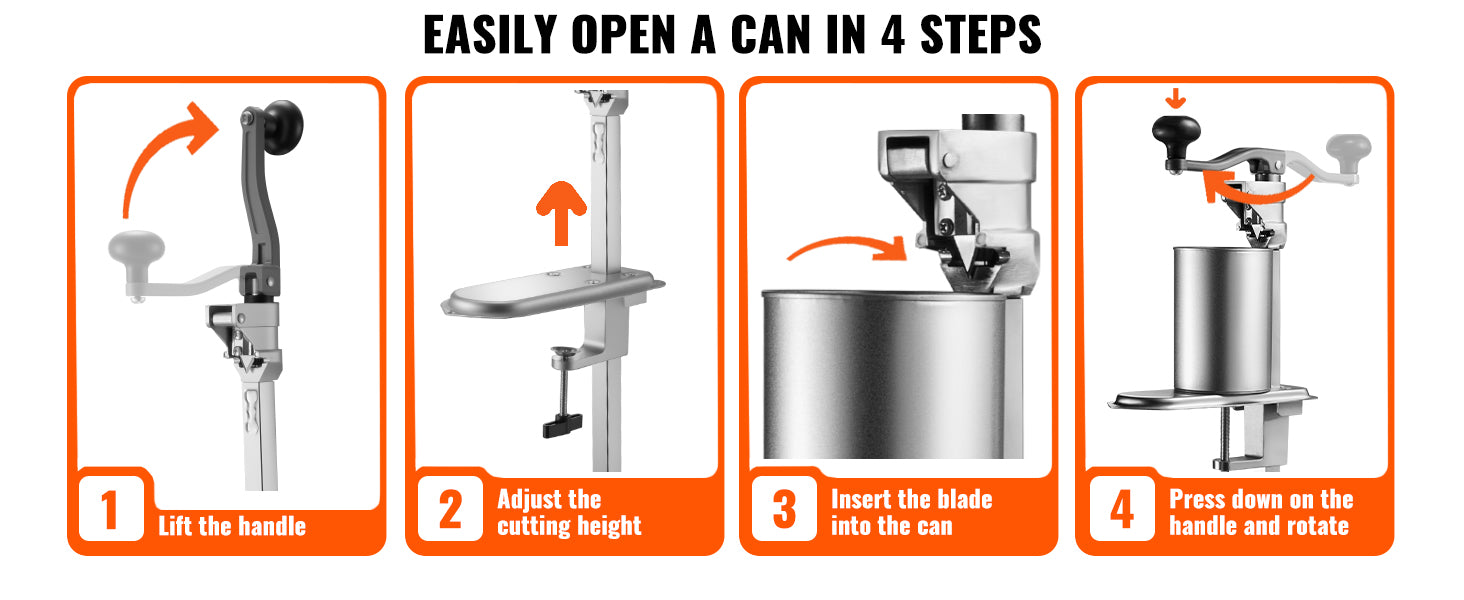 EASILY OPEN A CAN IN 4 STEPS

1 Lift the handle

2 Adjust the cutting height

3 Insert the blade into the can

4 Press down on the handle and rotate