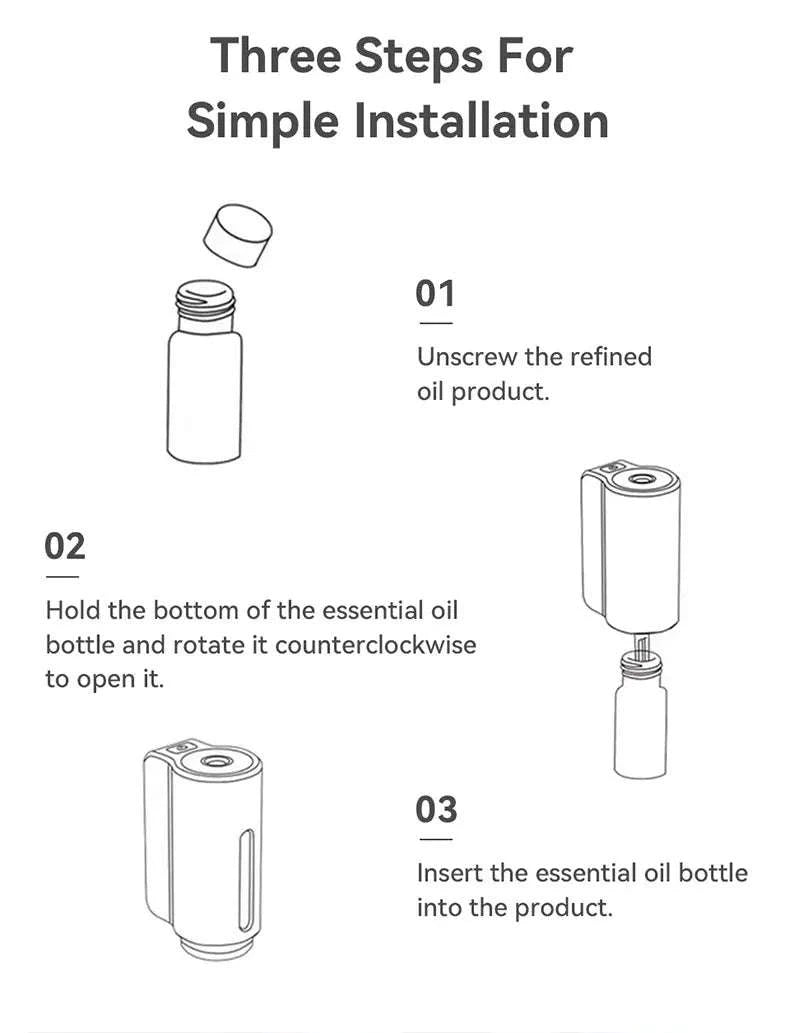 Three Steps For Simple Installation

01

Unscrew the refined oil product.

02

Hold the bottom of the essential oil bottle and rotate it counterclockwise to open it.

03

Insert the essential oil bottle into the product.