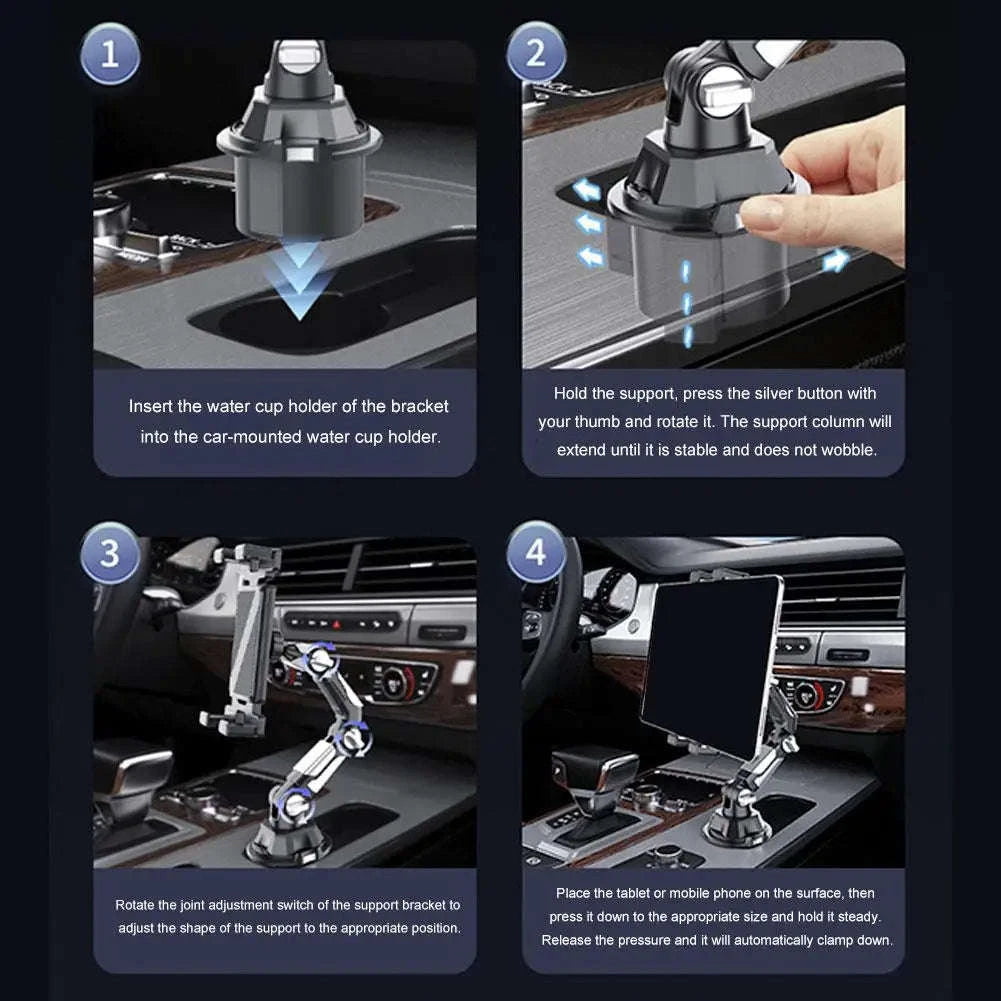 1

Insert the water cup holder of the bracket into the car-mounted water cup holder.

2

Hold the support, press the silver button with your thumb and rotate it. The support column will extend until it is stable and does not wobble.

3

Rotate the joint adjustment switch of the support bracket to adjust the shape of the support to the appropriate position.

4

Place the tablet or mobile phone on the surface, then press it down to the appropriate size and hold it steady. Release the pressure and it will automatically clamp down.