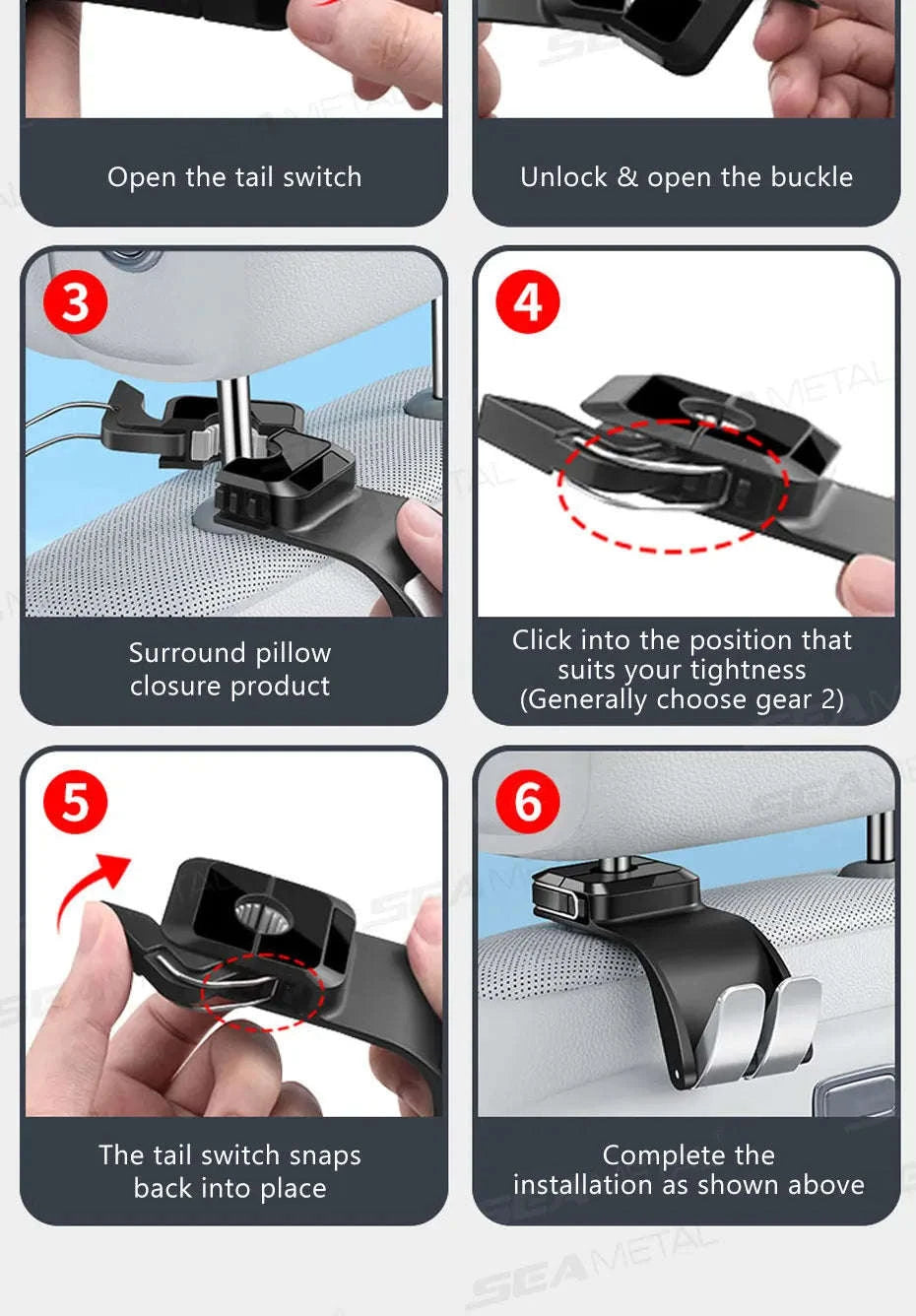 Open the tail switch

Unlock & open the buckle

3

Surround pillow closure product

4

Click into the position that suits your tightness (Generally choose gear 2)

5

The tail switch snaps back into place

6

Complete the installation as shown above

SEAMETAL