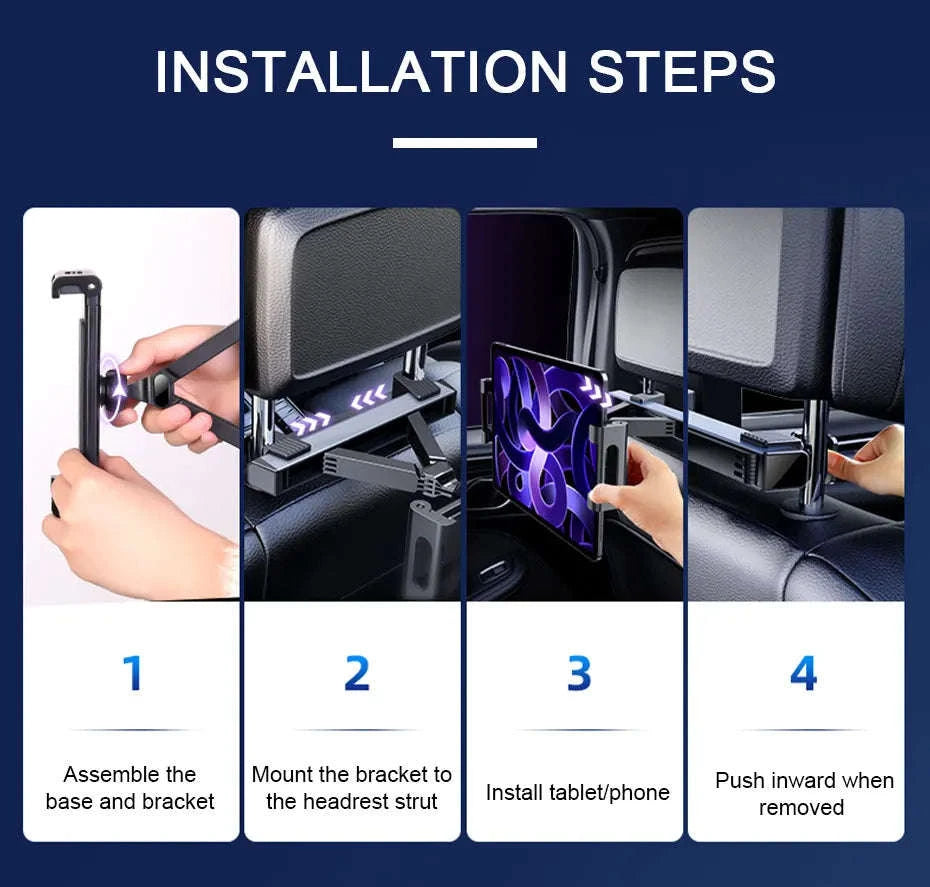 INSTALLATION STEPS

1

Assemble the base and bracket

2

Mount the bracket to the headrest strut

3

Install tablet/phone

4

Push inward when removed