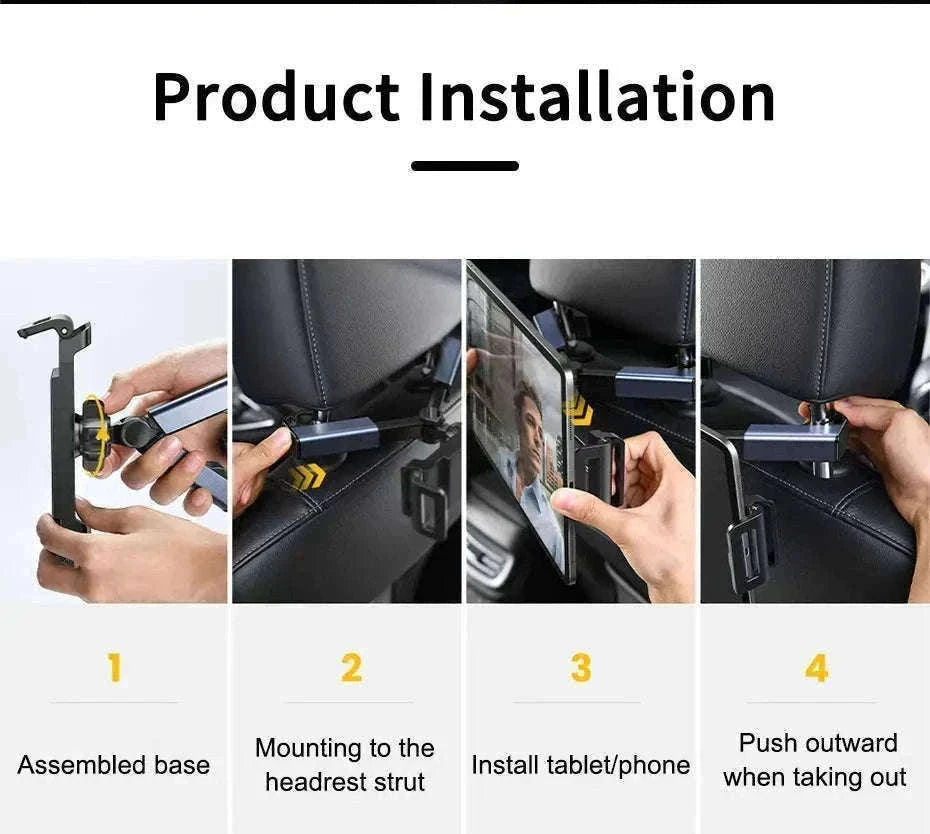 Product Installation

1
Assembled base

2
Mounting to the headrest strut

3
Install tablet/phone

4
Push outward when taking out