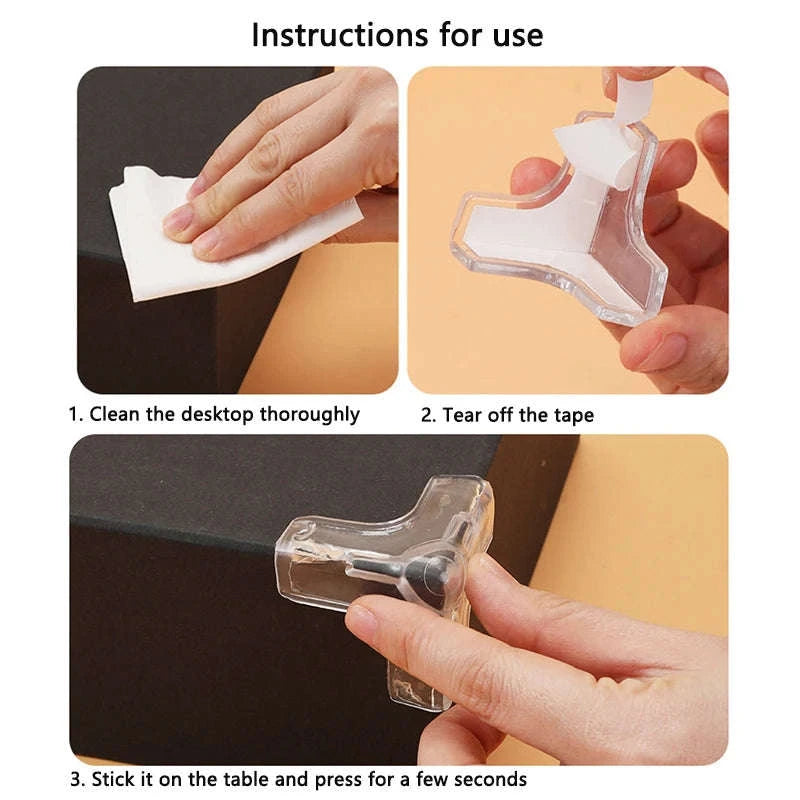 Instructions for use

1. Clean the desktop thoroughly

2. Tear off the tape

3. Stick it on the table and press for a few seconds