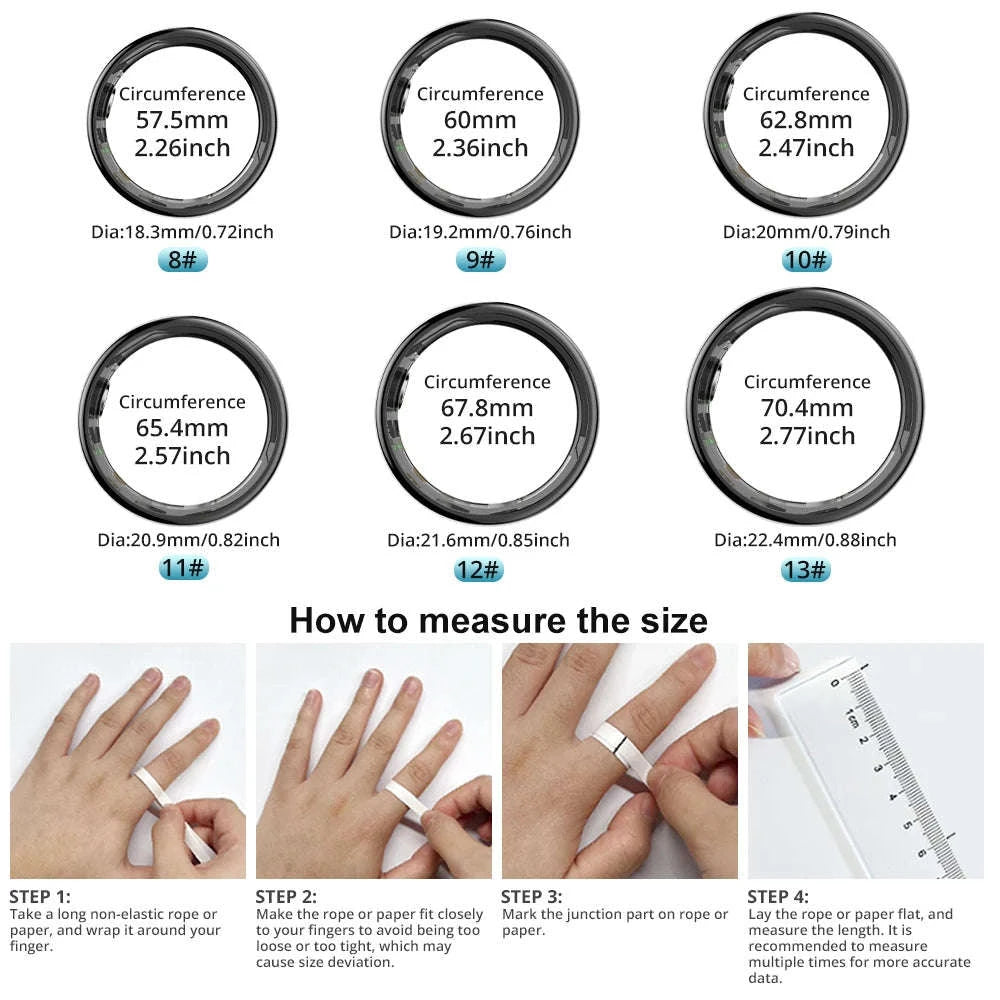 Circumference
57.5mm
2.26inch

Dia:18.3mm/0.72inch
8#

Circumference
60mm
2.36inch

Dia:19.2mm/0.76inch
9#

Circumference
62.8mm
2.47inch

Dia:20mm/0.79inch
10#

Circumference
65.4mm
2.57inch

Dia:20.9mm/0.82inch
11#

Circumference
67.8mm
2.67inch

Dia:21.6mm/0.85inch
12#

Circumference
70.4mm
2.77inch

Dia:22.4mm/0.88inch
13#

How to measure the size

0 1cm 2 3 4 5 6

STEP 1:
Take a long non-elastic rope or paper, and wrap it around your finger.

STEP 2:
Make the rope or paper fit closely to your fingers to avoid being too loose or too tight, which may cause size deviation.

STEP 3:
Mark the junction part on rope or paper.

STEP 4:
Lay the rope or paper flat, and measure the length. It is recommended to measure multiple times for more accurate data.