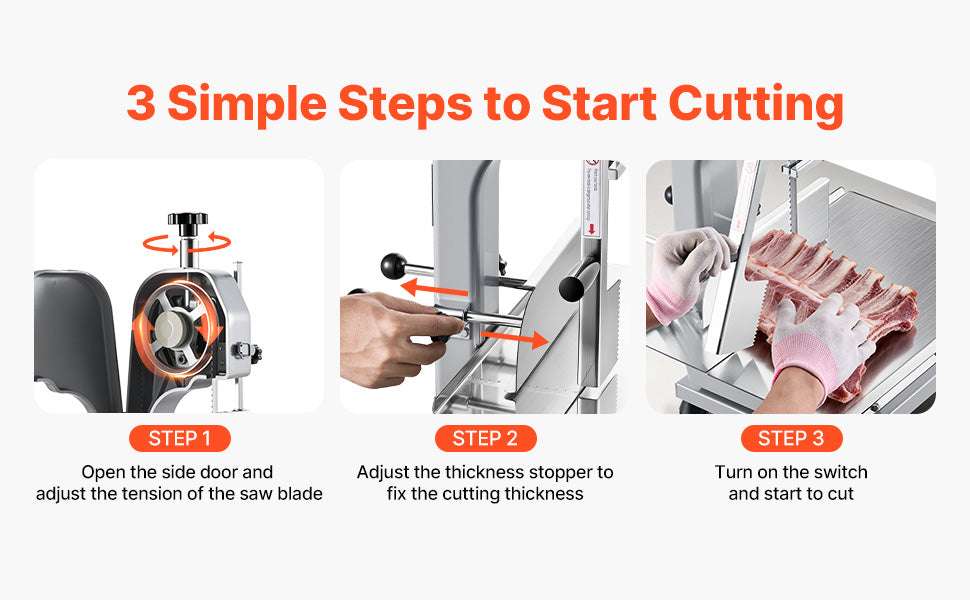 3 Simple Steps to Start Cutting

STEP 1
Open the side door and adjust the tension of the saw blade

STEP 2
Adjust the thickness stopper to fix the cutting thickness

STEP 3
Turn on the switch and start to cut