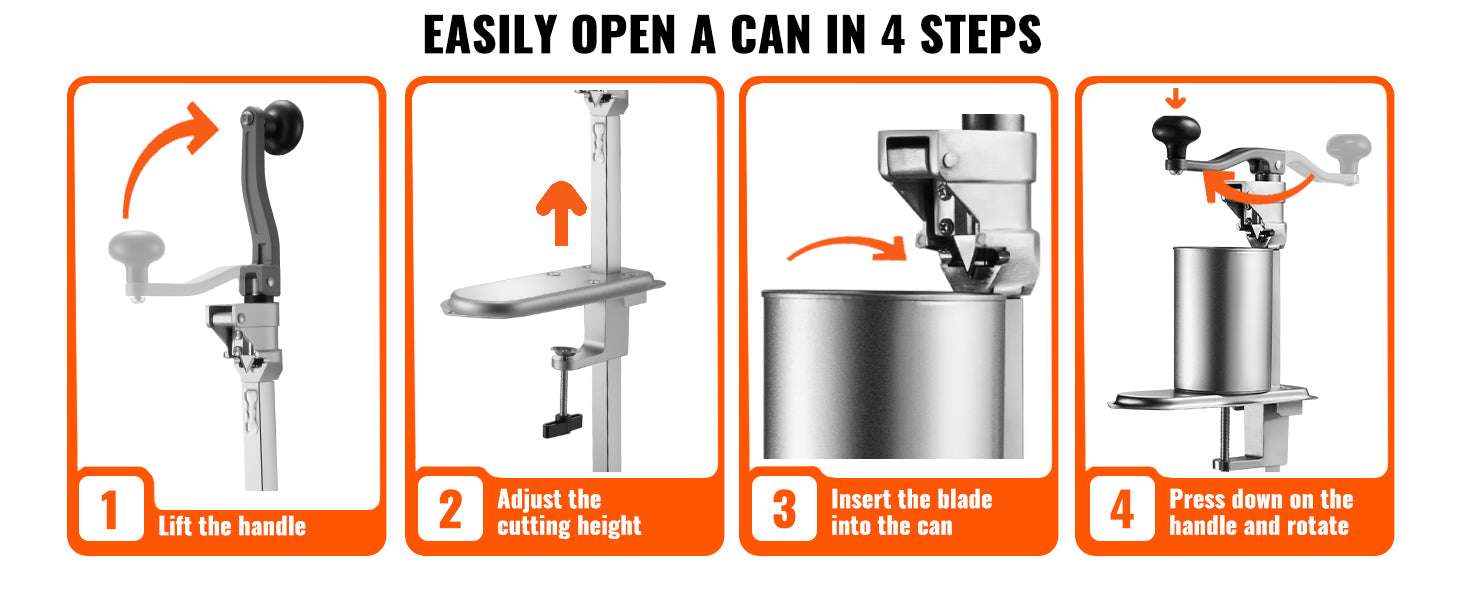 EASILY OPEN A CAN IN 4 STEPS

1 Lift the handle

2 Adjust the cutting height

3 Insert the blade into the can

4 Press down on the handle and rotate