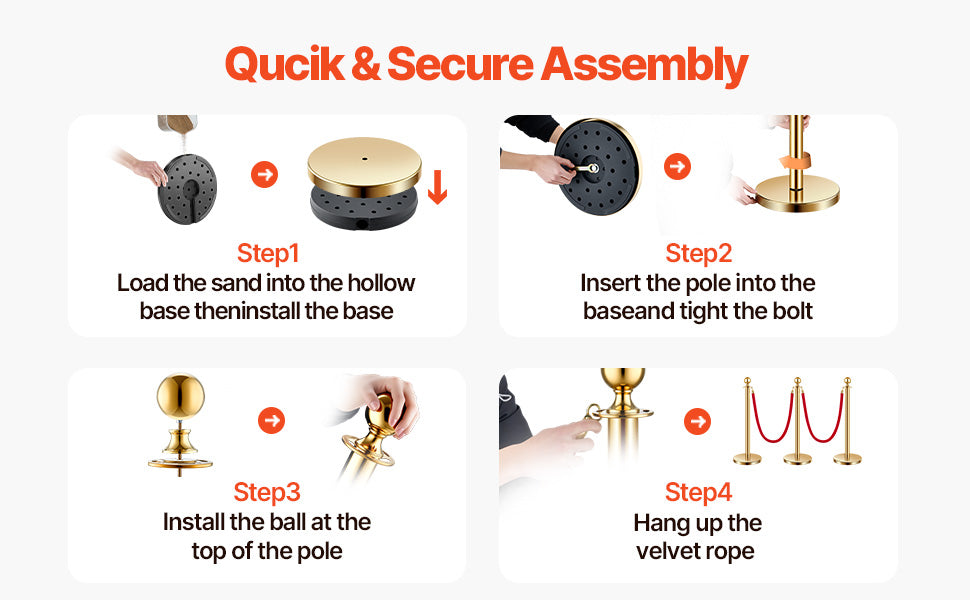 Qucik & Secure Assembly

Step1
Load the sand into the hollow base theninstall the base

Step2
Insert the pole into the baseand tight the bolt

Step3
Install the ball at the top of the pole

Step4
Hang up the velvet rope