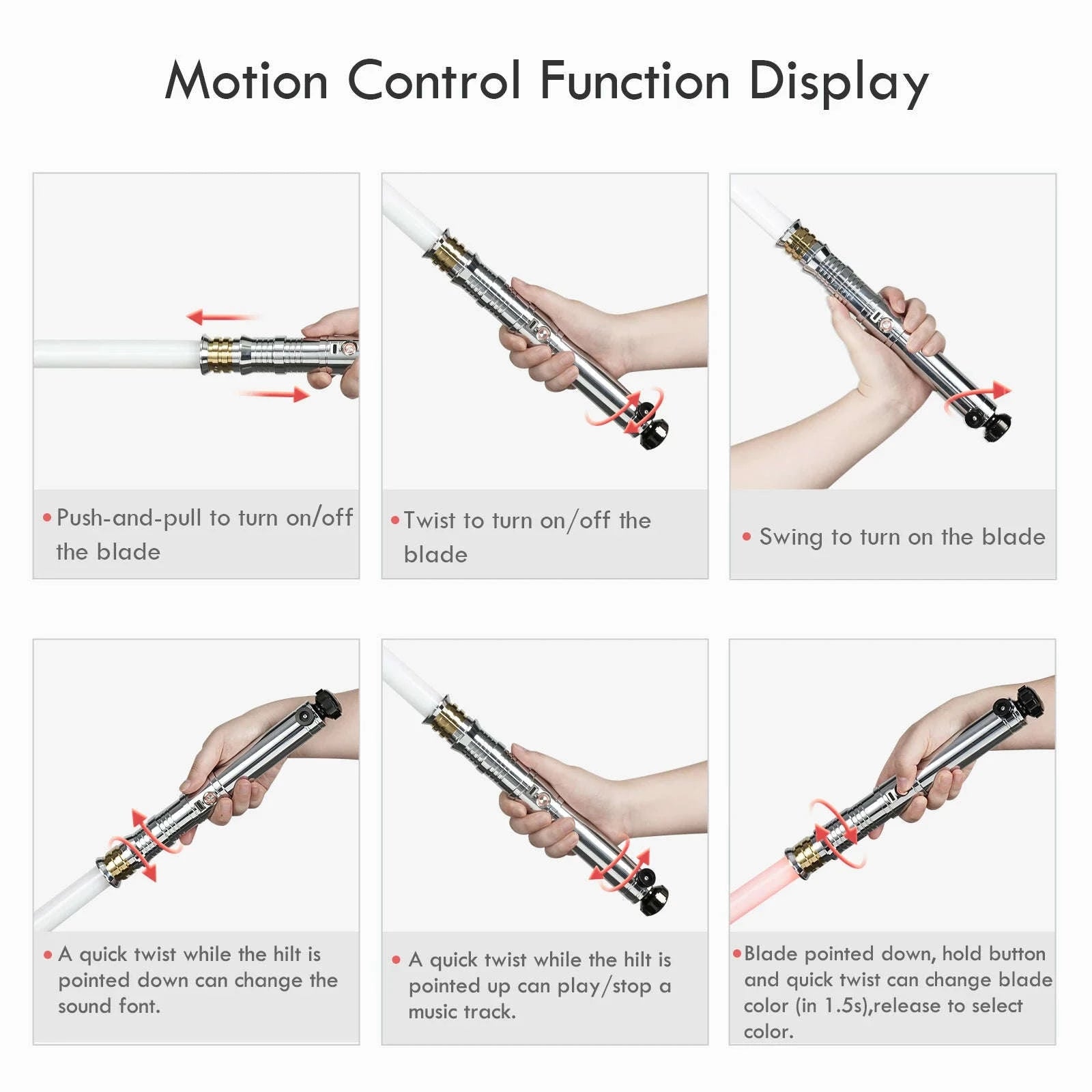 Motion Control Function Display

• Push-and-pull to turn on/off the blade

• Twist to turn on/off the blade

• Swing to turn on the blade

• A quick twist while the hilt is pointed down can change the sound font.

• A quick twist while the hilt is pointed up can play/stop a music track.

• Blade pointed down, hold button and quick twist can change blade color (in 1.5s),release to select color.