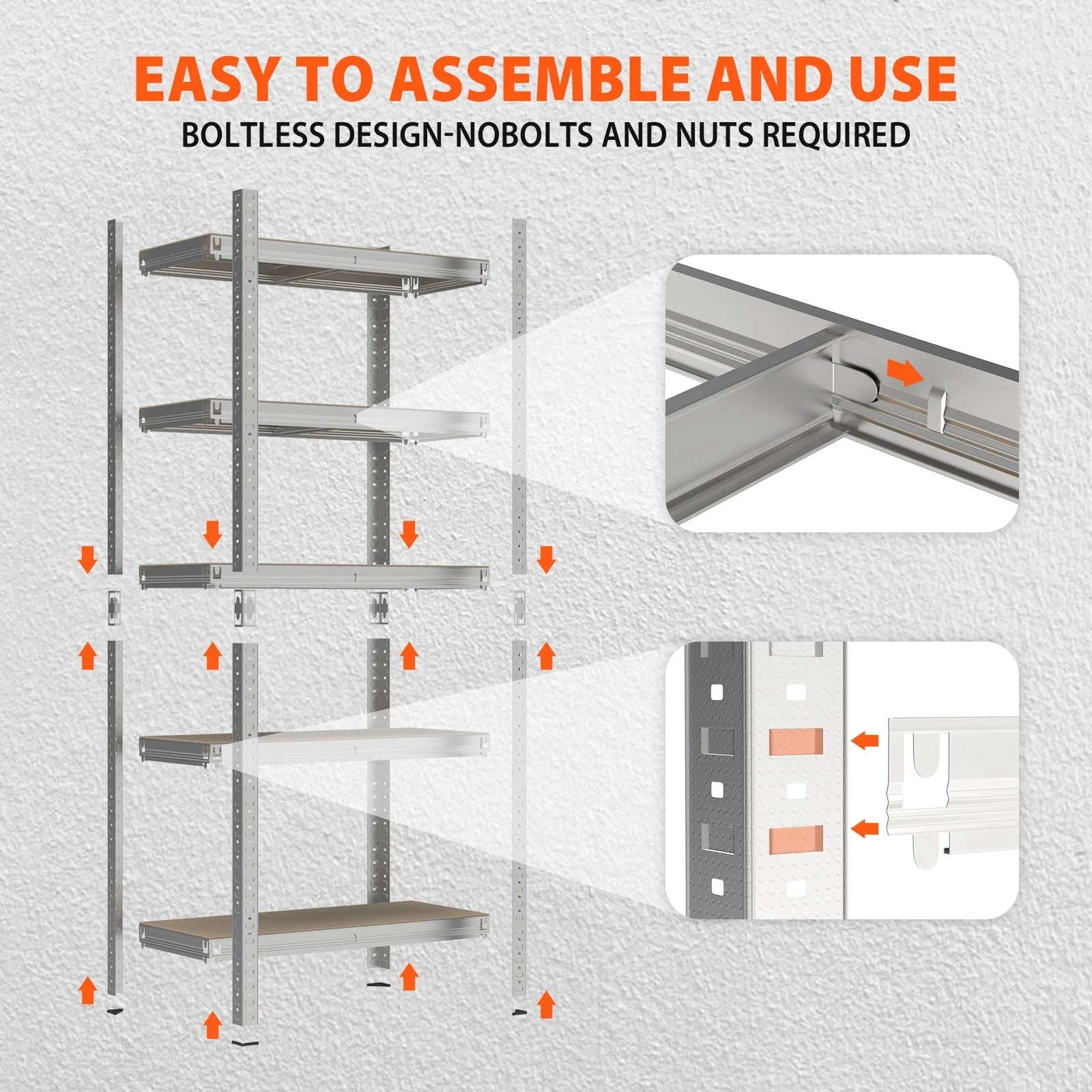 EASY TO ASSEMBLE AND USE
BOLTLESS DESIGN-NOBOLTS AND NUTS REQUIRED