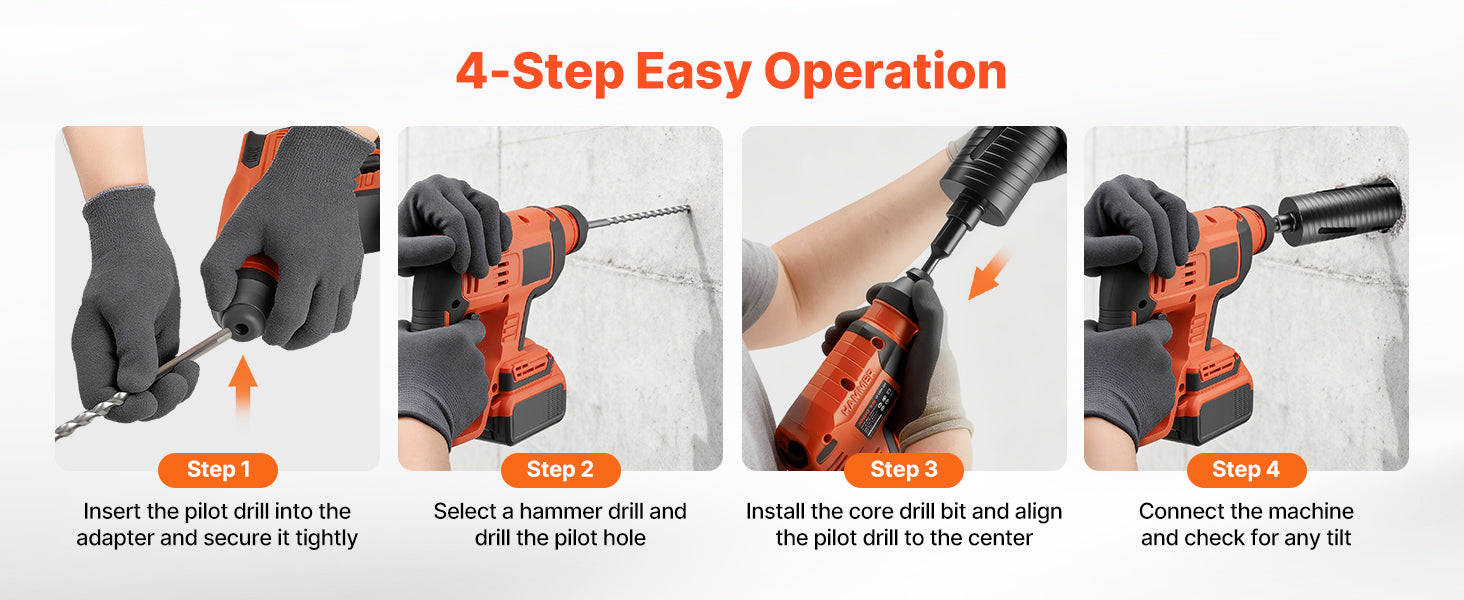 4-Step Easy Operation

Step 1
Insert the pilot drill into the adapter and secure it tightly

Step 2
Select a hammer drill and drill the pilot hole

HAMMER

Step 3
Install the core drill bit and align the pilot drill to the center

Step 4
Connect the machine and check for any tilt