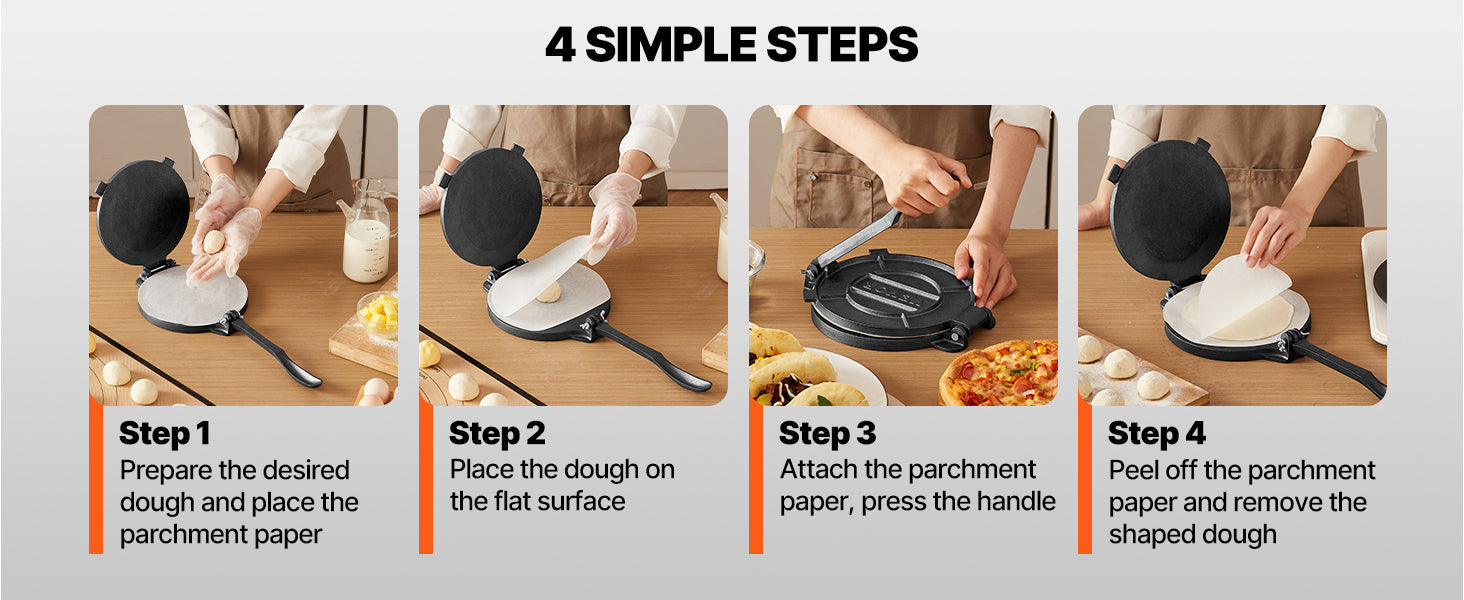 4 SIMPLE STEPS

Step 1
Prepare the desired dough and place the parchment paper

Step 2
Place the dough on the flat surface

Step 3
Attach the parchment paper, press the handle

Step 4
Peel off the parchment paper and remove the shaped dough