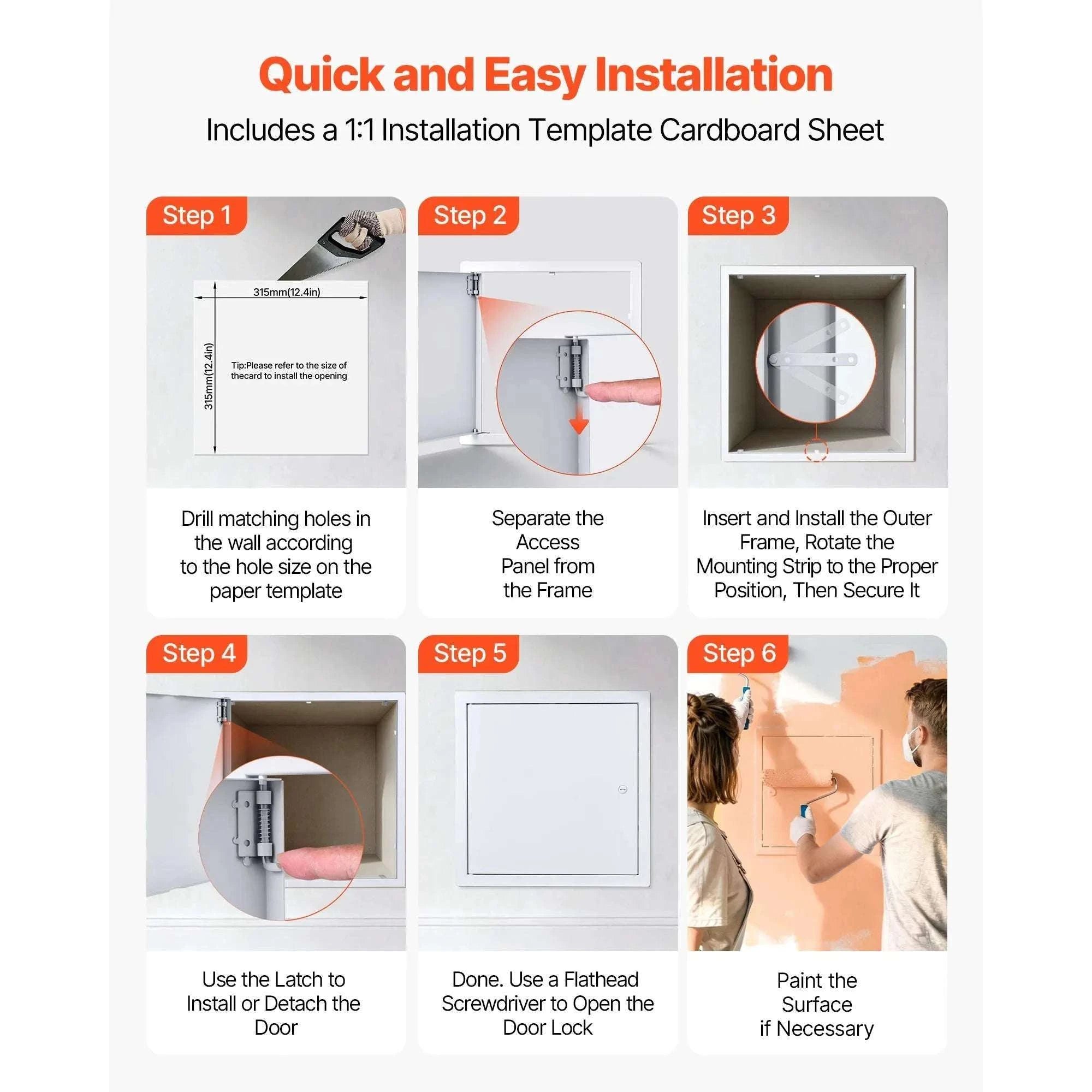 Quick and Easy Installation

Includes a 1:1 Installation Template Cardboard Sheet

Step 1

315mm(12.4in)

315mm(12.4in)

Tip:Please refer to the size of thecard to install the opening

Drill matching holes in the wall according to the hole size on the paper template

Step 2

Separate the Access Panel from the Frame

Step 3

Insert and Install the Outer Frame, Rotate the Mounting Strip to the Proper Position, Then Secure It

Step 4

Use the Latch to Install or Detach the Door

Step 5

Done. Use a Flathead Screwdriver to Open the Door Lock

Step 6

Paint the Surface if Necessary