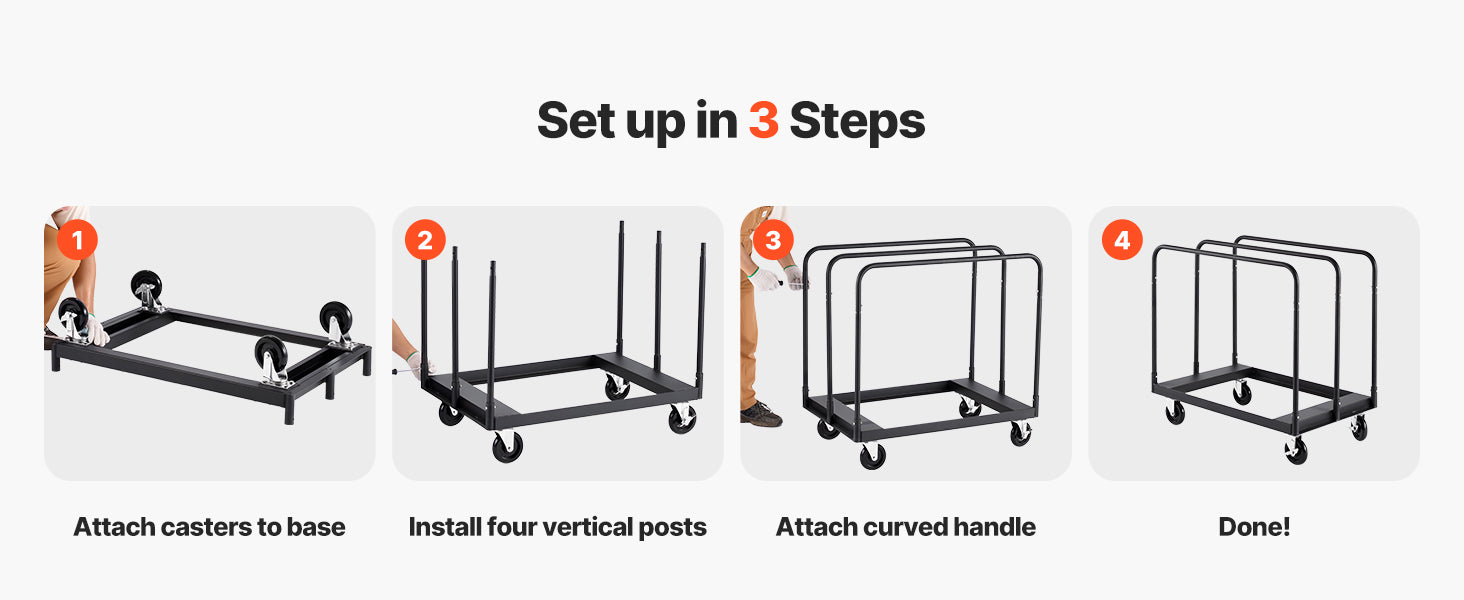 Set up in 3 Steps

1

Attach casters to base

2

Install four vertical posts

3

Attach curved handle

4

Done!