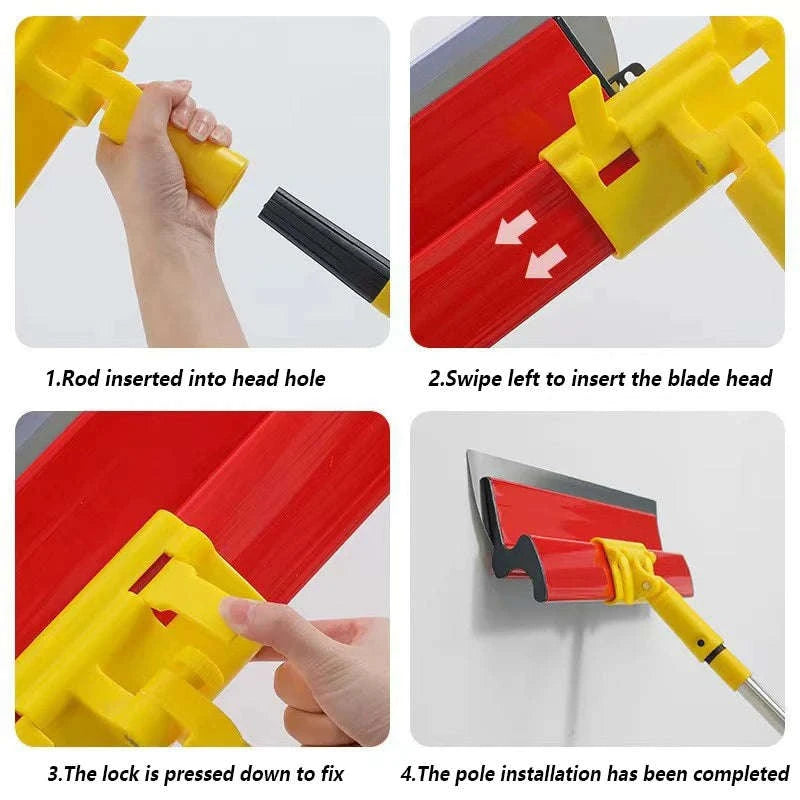 1.Rod inserted into head hole

2.Swipe left to insert the blade head

3.The lock is pressed down to fix

4.The pole installation has been completed