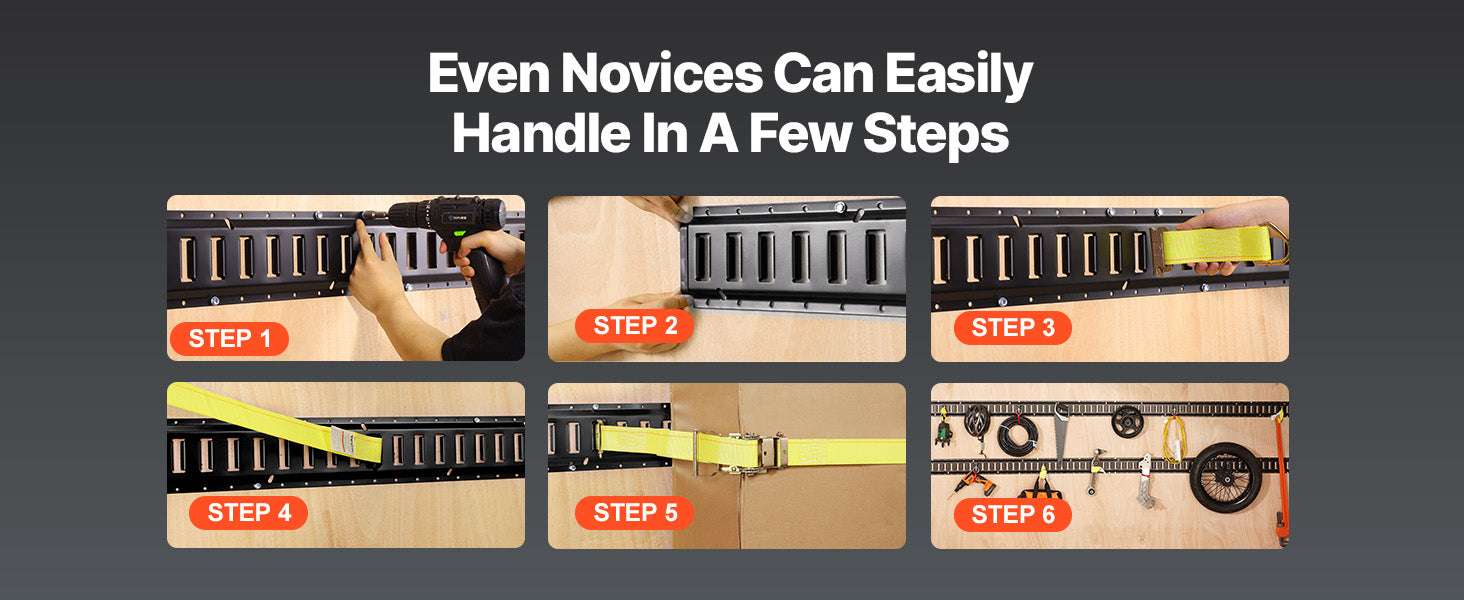 Even Novices Can Easily Handle In A Few Steps

STEP 1

STEP 2

STEP 3

STEP 4

STEP 5

STEP 6