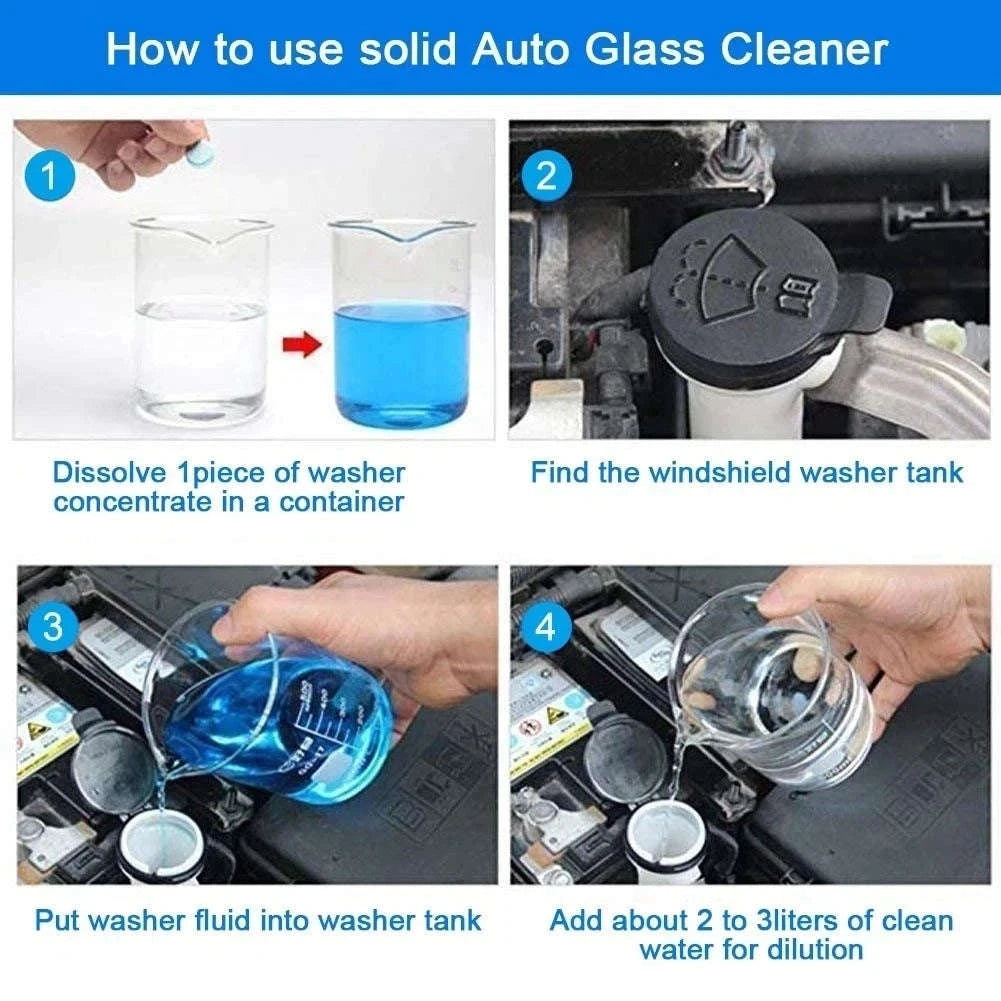 How to use solid Auto Glass Cleaner

1

Dissolve 1piece of washer concentrate in a container

2

Find the windshield washer tank

3

Put washer fluid into washer tank

4

Add about 2 to 3liters of clean water for dilution