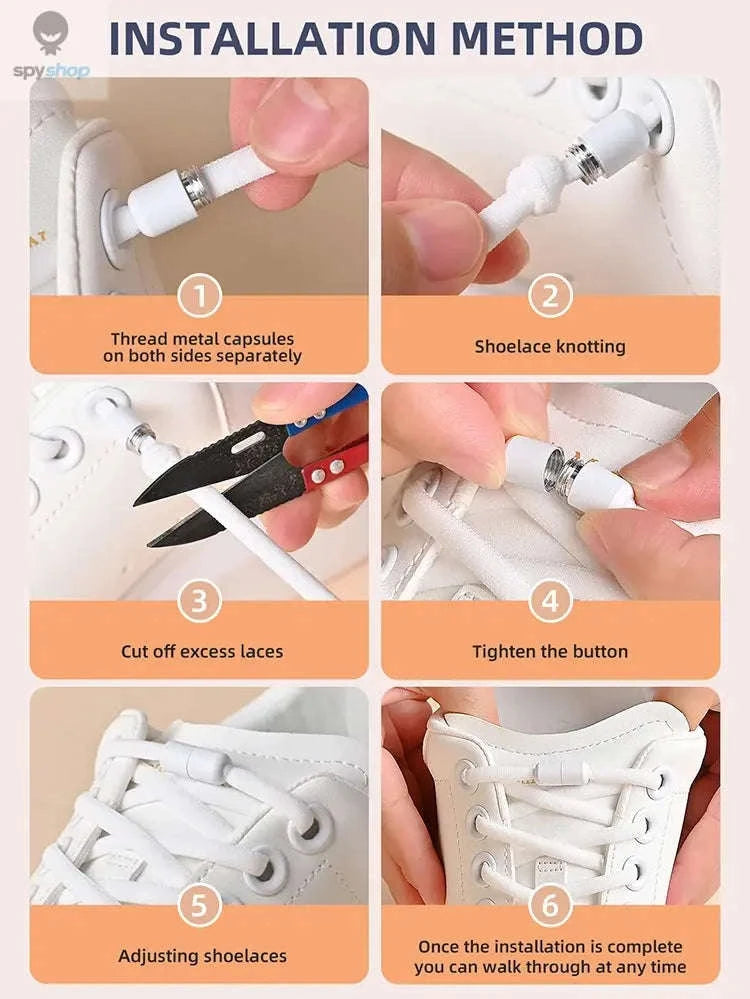 spyshop

INSTALLATION METHOD

1
Thread metal capsules on both sides separately

2
Shoelace knotting

3
Cut off excess laces

4
Tighten the button

5
Adjusting shoelaces

6
Once the installation is complete you can walk through at any time