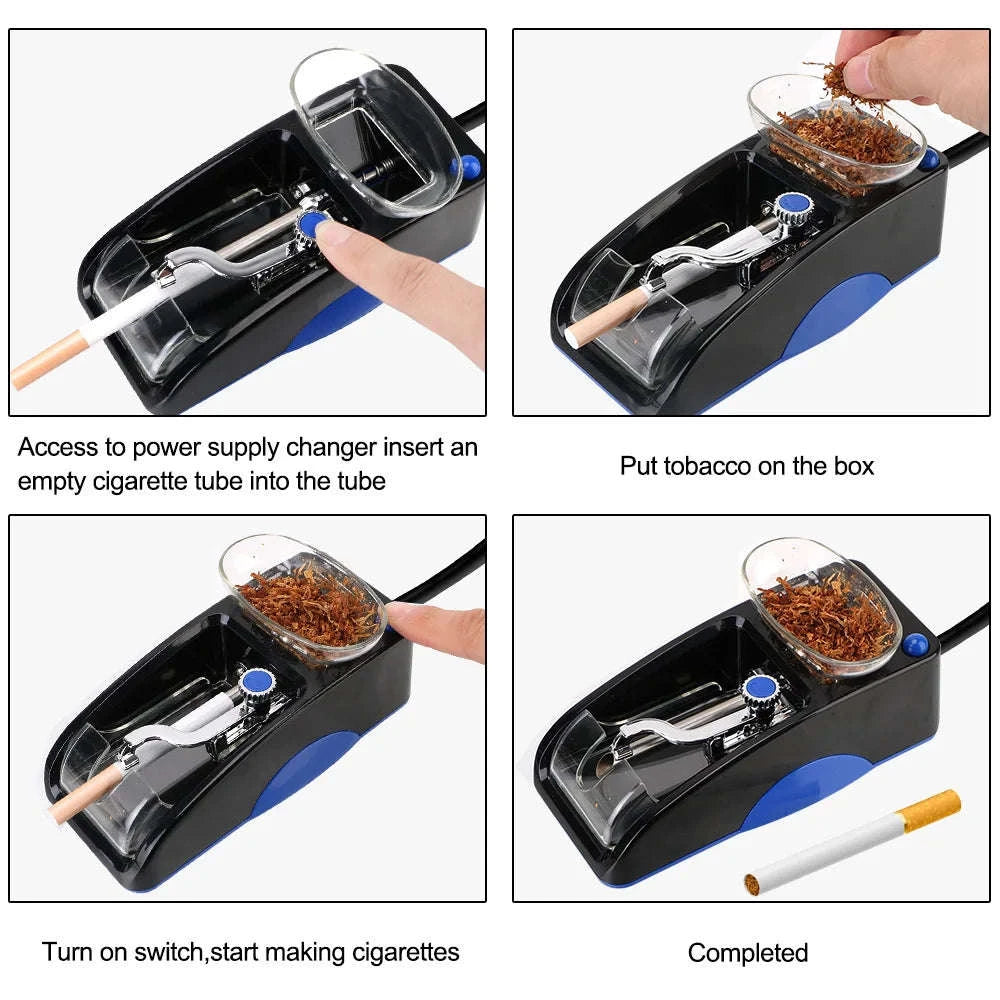 Access to power supply changer insert an empty cigarette tube into the tube

Put tobacco on the box

Turn on switch,start making cigarettes

Completed