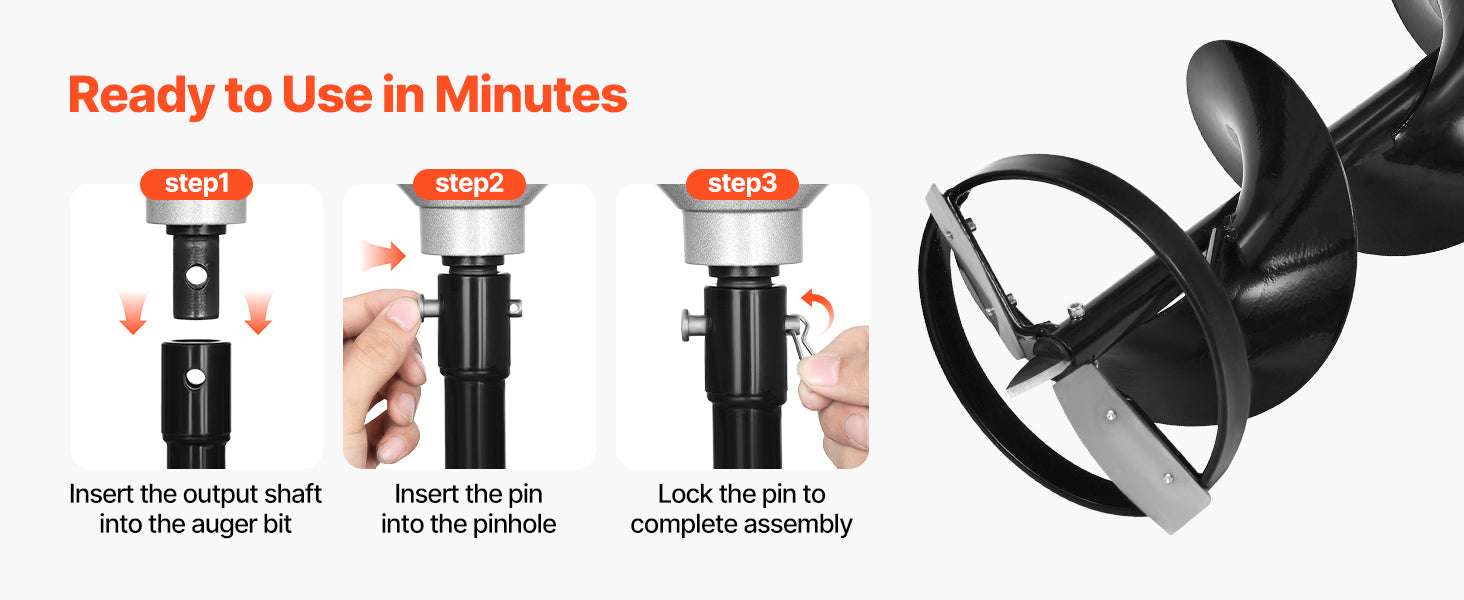 Ready to Use in Minutes

step1

Insert the output shaft into the auger bit

step2

Insert the pin into the pinhole

step3

Lock the pin to complete assembly