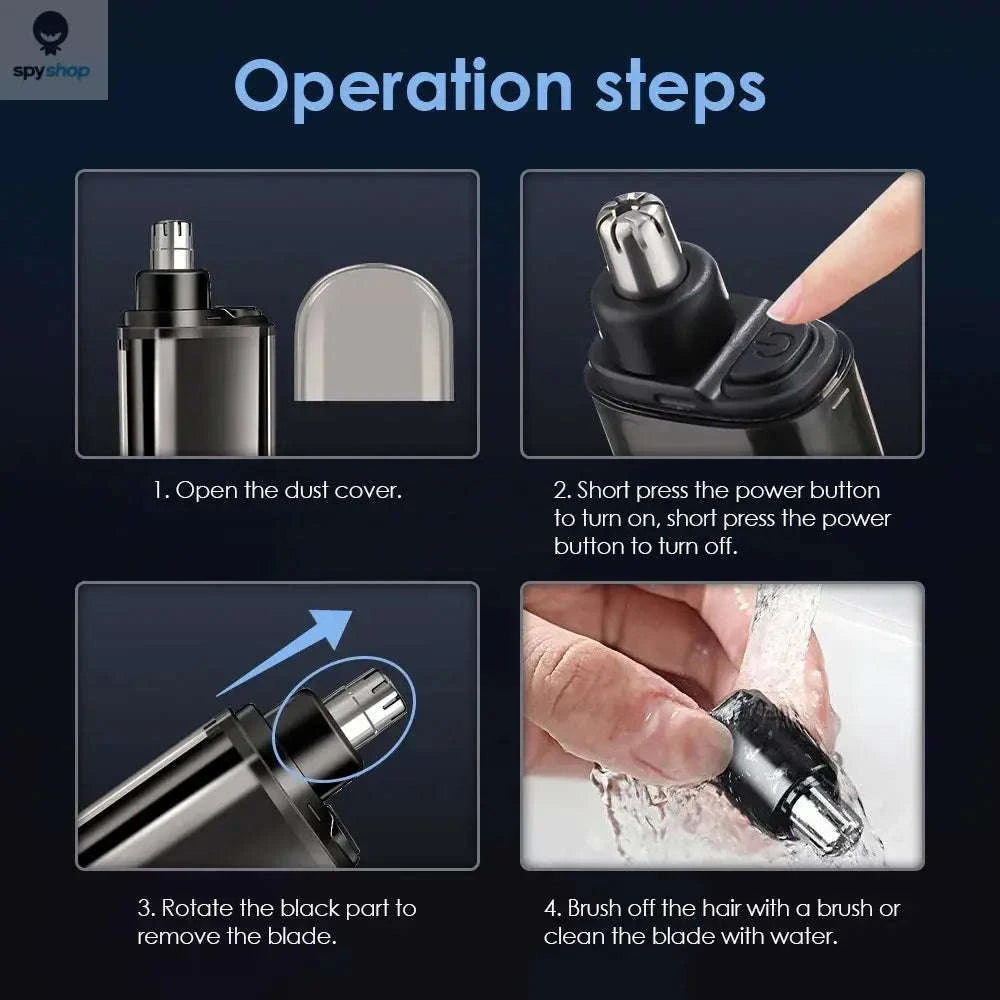 spyshop

Operation steps

1. Open the dust cover.

2. Short press the power button to turn on, short press the power button to turn off.

3. Rotate the black part to remove the blade.

4. Brush off the hair with a brush or clean the blade with water.