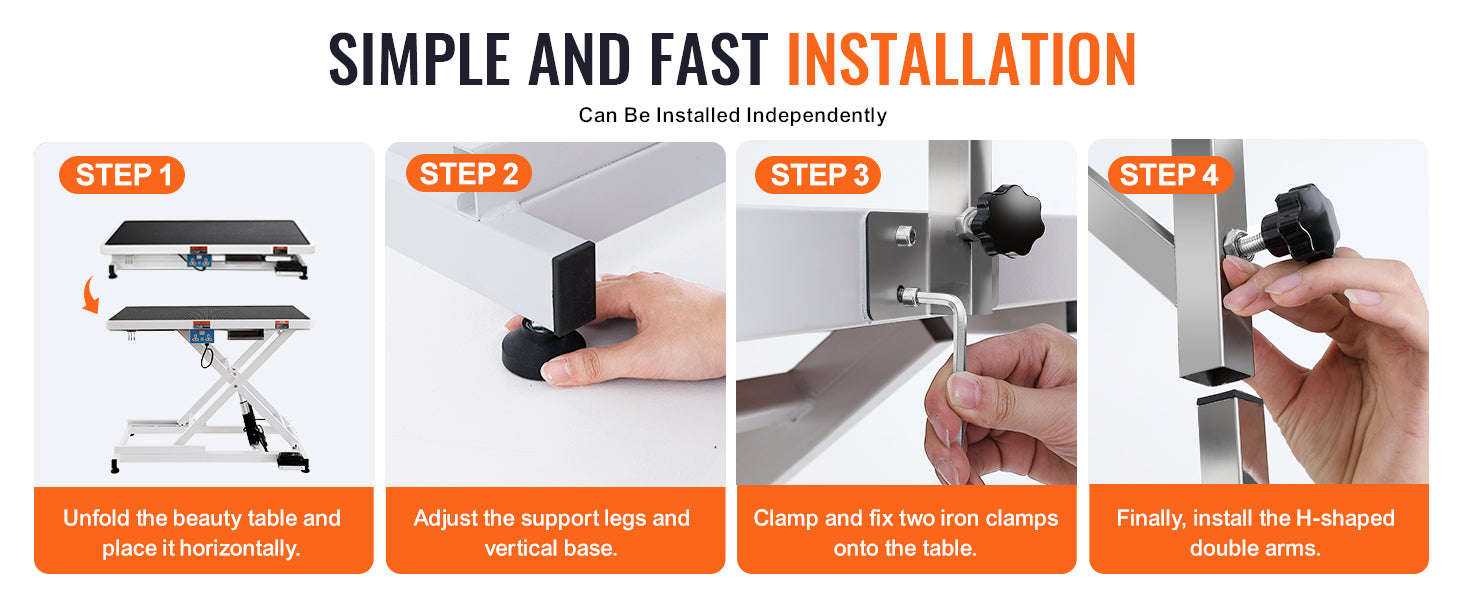 SIMPLE AND FAST INSTALLATION

Can Be Installed Independently

STEP 1

Unfold the beauty table and place it horizontally.

STEP 2

Adjust the support legs and vertical base.

STEP 3

Clamp and fix two iron clamps onto the table.

STEP 4

Finally, install the H-shaped double arms.