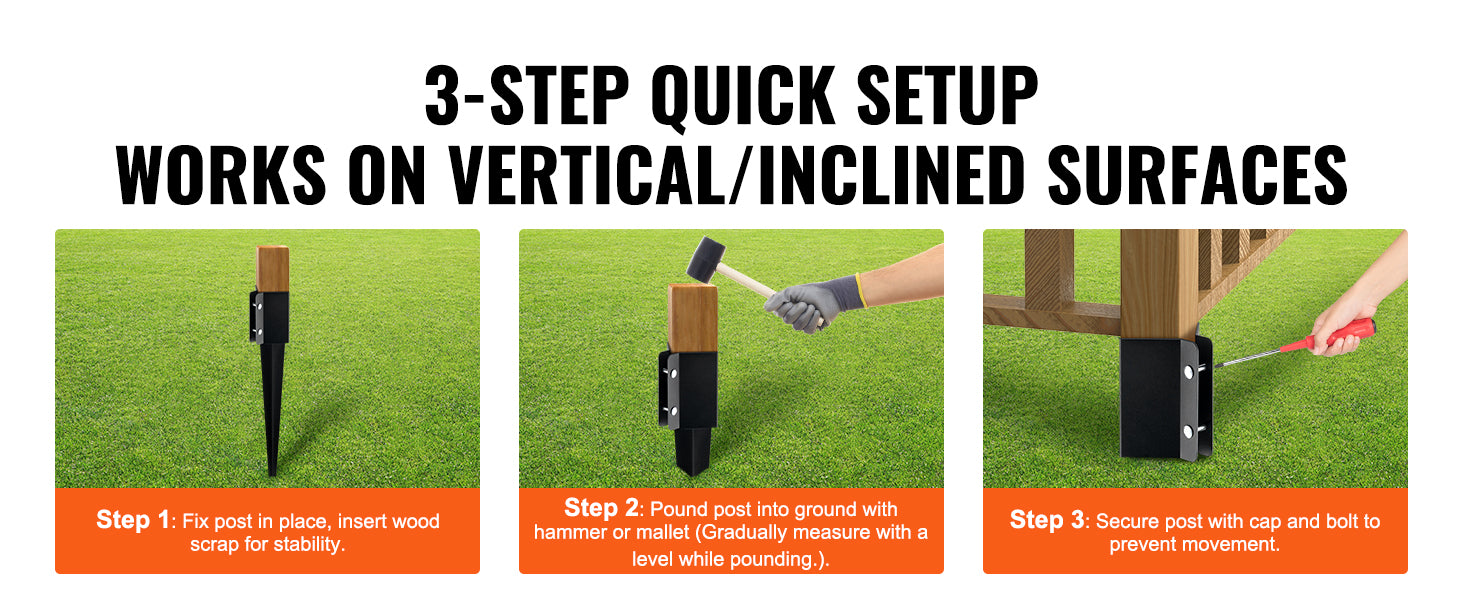 3-STEP QUICK SETUP
WORKS ON VERTICAL/INCLINED SURFACES

Step 1: Fix post in place, insert wood scrap for stability.

Step 2: Pound post into ground with hammer or mallet (Gradually measure with a level while pounding.).

Step 3: Secure post with cap and bolt to prevent movement.