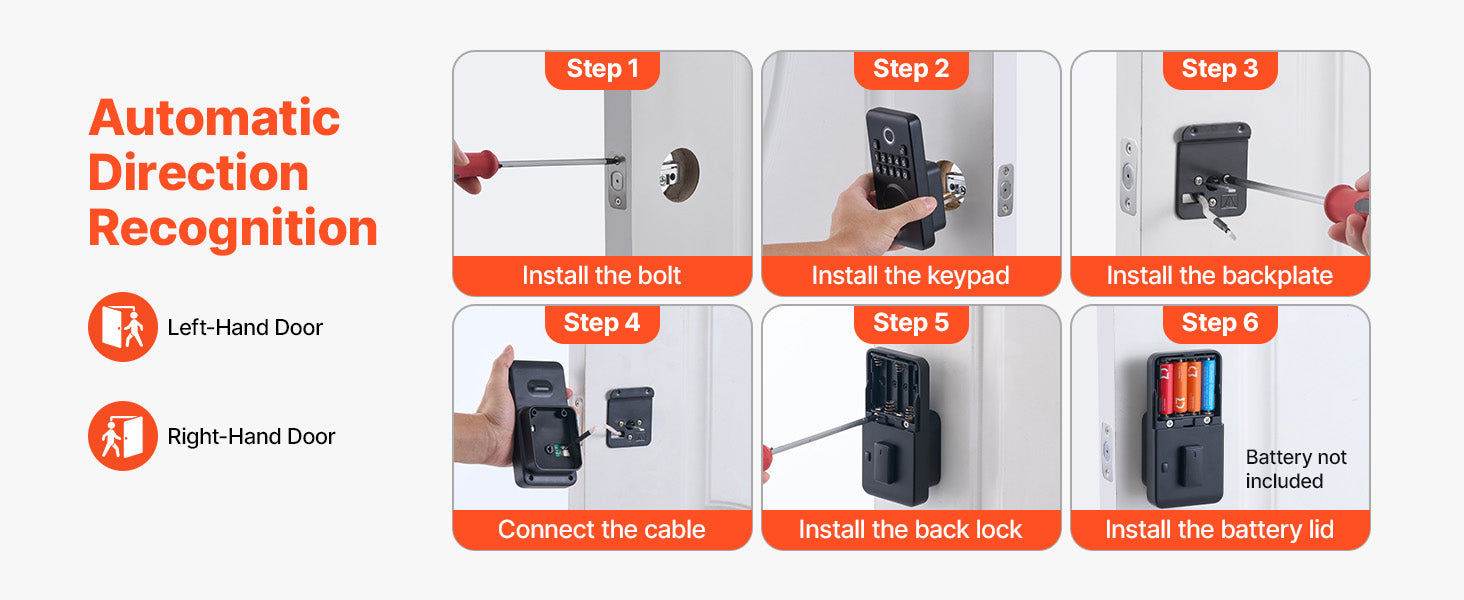 Automatic Direction Recognition

Left-Hand Door

Right-Hand Door

Step 1
Install the bolt

Step 2
Install the keypad

Step 3
Install the backplate

Step 4
Connect the cable

Step 5
Install the back lock

Step 6
Battery not included
Install the battery lid