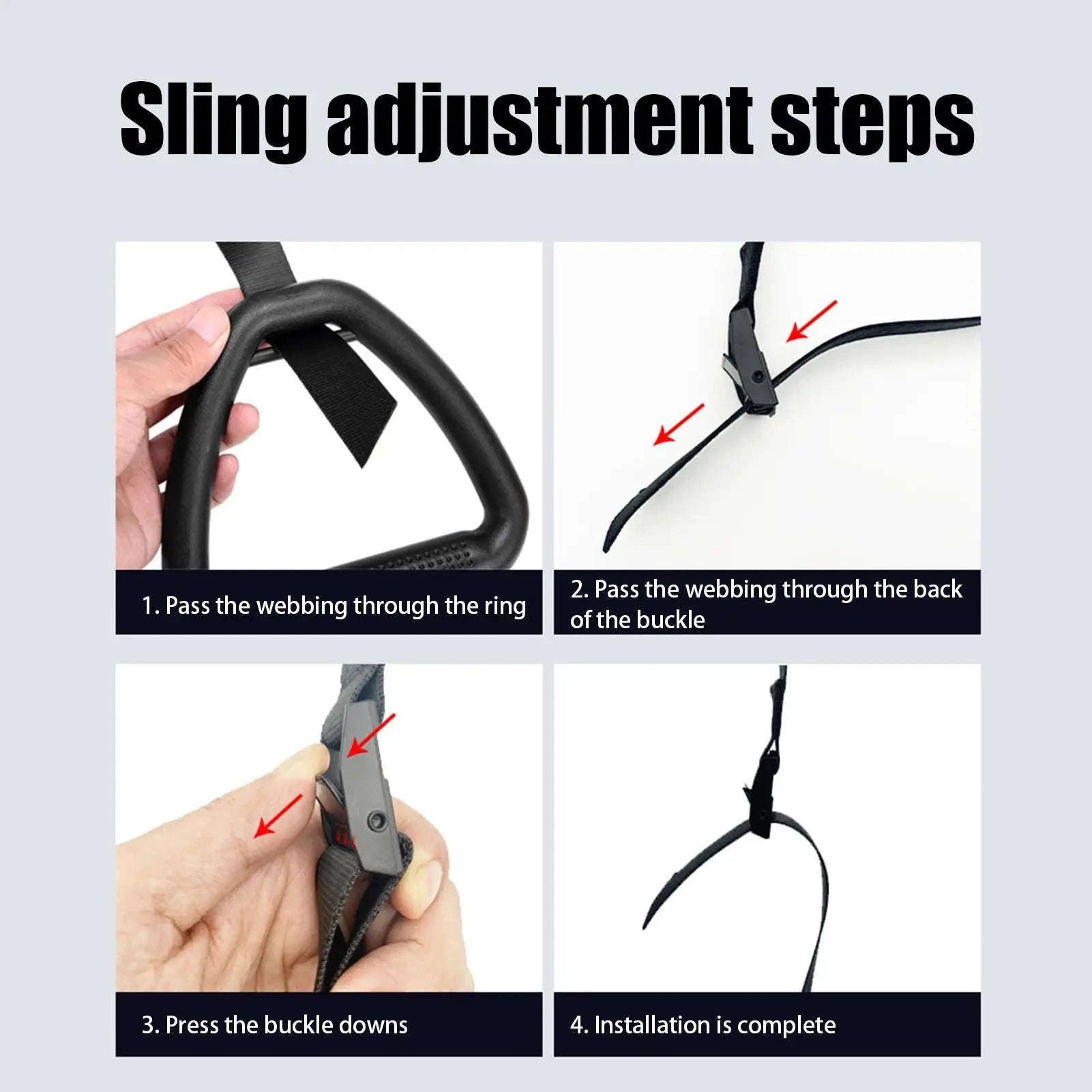 Sling adjustment steps

1. Pass the webbing through the ring

2. Pass the webbing through the back of the buckle

3. Press the buckle downs

4. Installation is complete