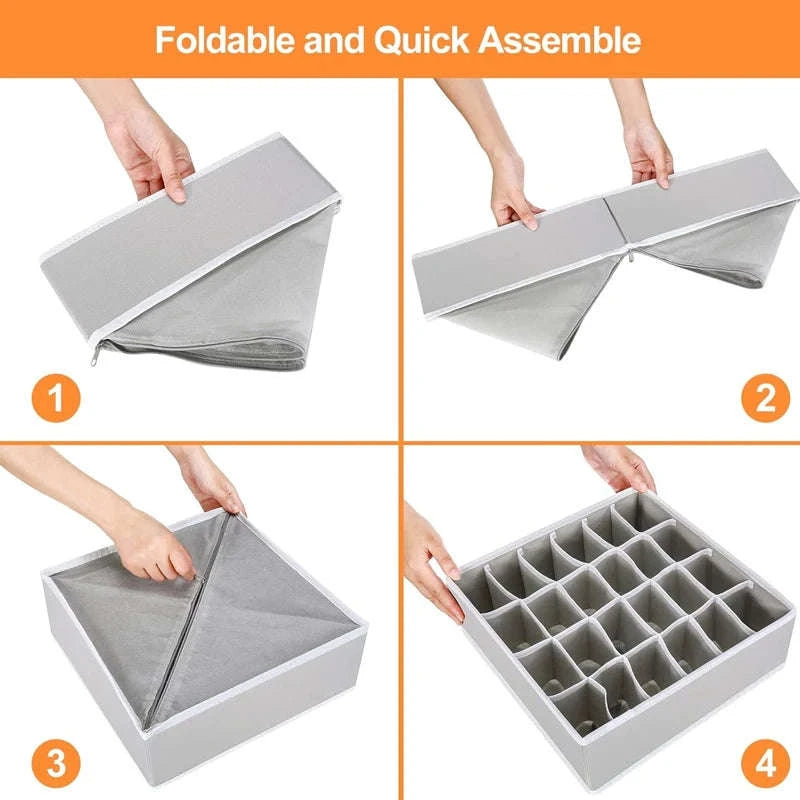 Foldable and Quick Assemble

1

2

3

4