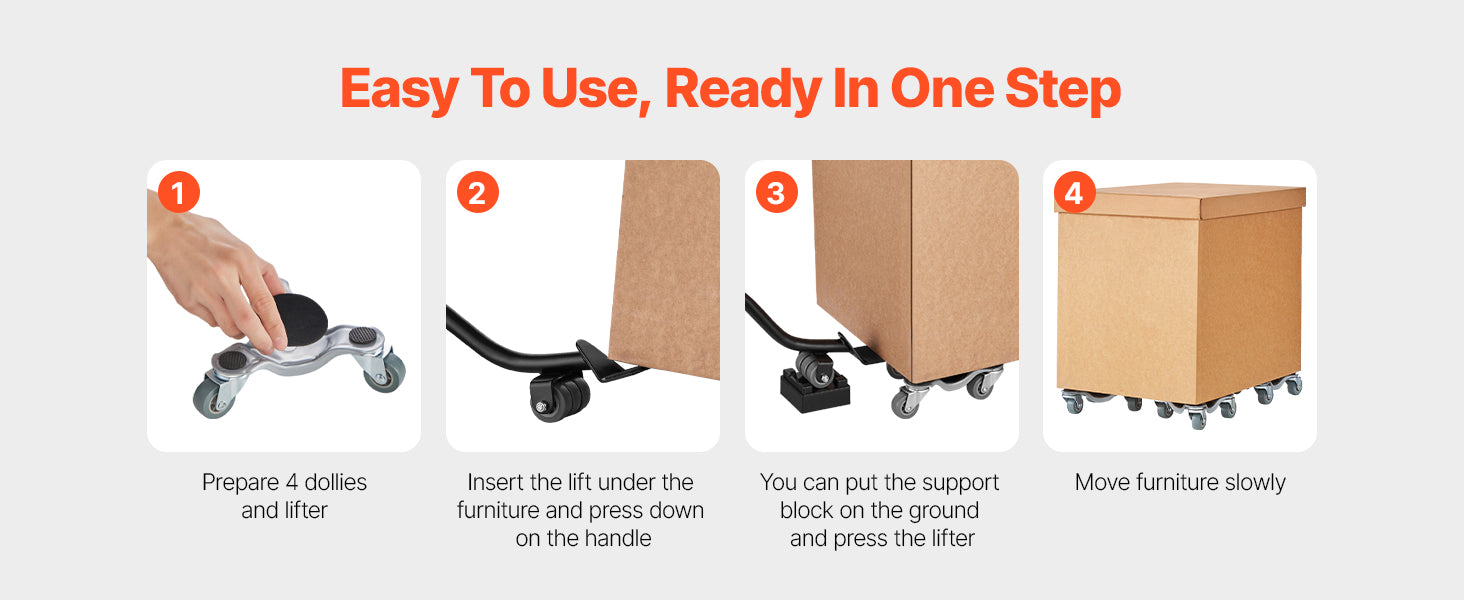 Easy To Use, Ready In One Step

1

Prepare 4 dollies and lifter

2

Insert the lift under the furniture and press down on the handle

3

You can put the support block on the ground and press the lifter

4

Move furniture slowly