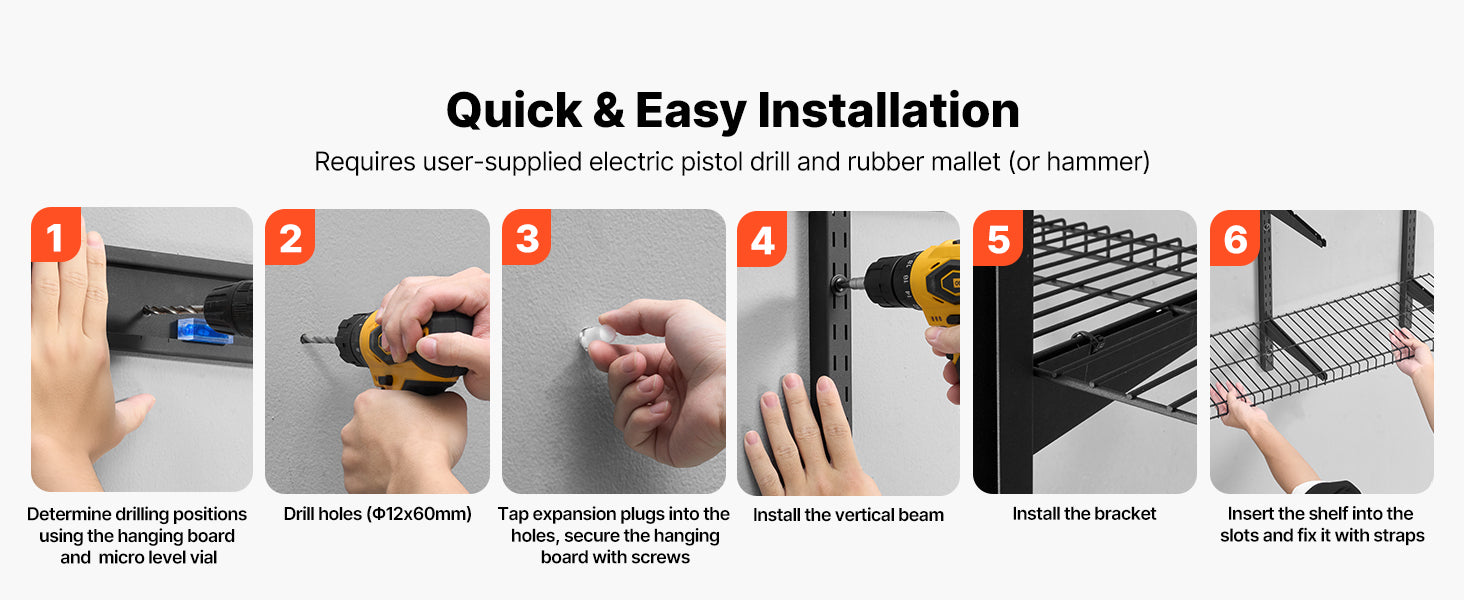 Quick & Easy Installation

Requires user-supplied electric pistol drill and rubber mallet (or hammer)

1

Determine drilling positions using the hanging board and micro level vial

2

Drill holes (Φ12x60mm)

3

Tap expansion plugs into the holes, secure the hanging board with screws

4

Install the vertical beam

5

Install the bracket

6

Insert the shelf into the slots and fix it with straps